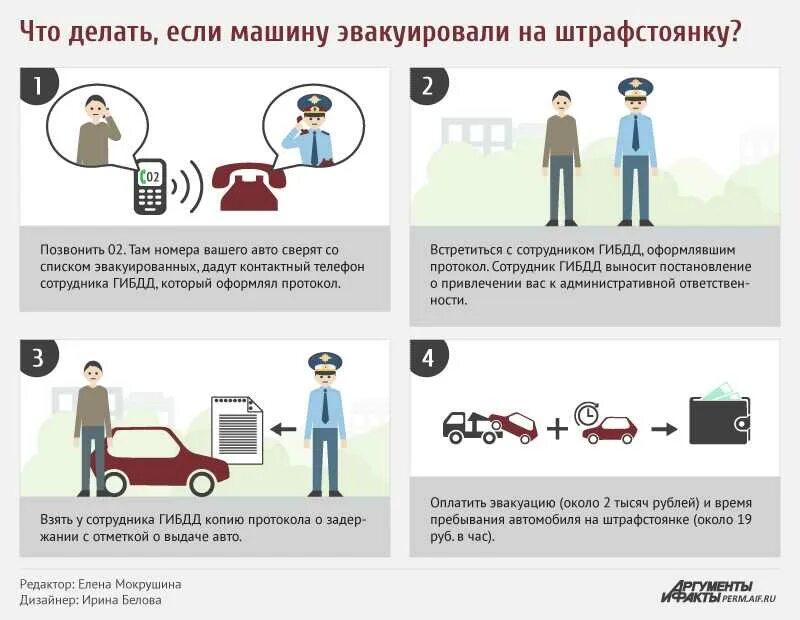 Что делать, если машину эвакуировали на штрафстоянку?

1

02

Позвонить 02. Там номера вашего авто сверят со списком эвакуированных, дадут контактный телефон сотрудника ГИБДД, который оформлял протокол.

2

Встретиться с сотрудником ГИБДД, оформлявшим протокол. Сотрудник ГИБДД выносит постановление о привлечении вас к административной ответственности.

3

Взять у сотрудника ГИБДД копию протокола о задержании с отметкой о выдаче авто.

4

Оплатить эвакуацию (около 2 тысяч рублей) и время пребывания автомобиля на штрафстоянке (около 19 руб. в час).

Редактор: Елена Мокрушина
Дизайнер: Ирина Белова

АРГУМЕНТЫ И ФАКТЫ PERM.AIF.RU