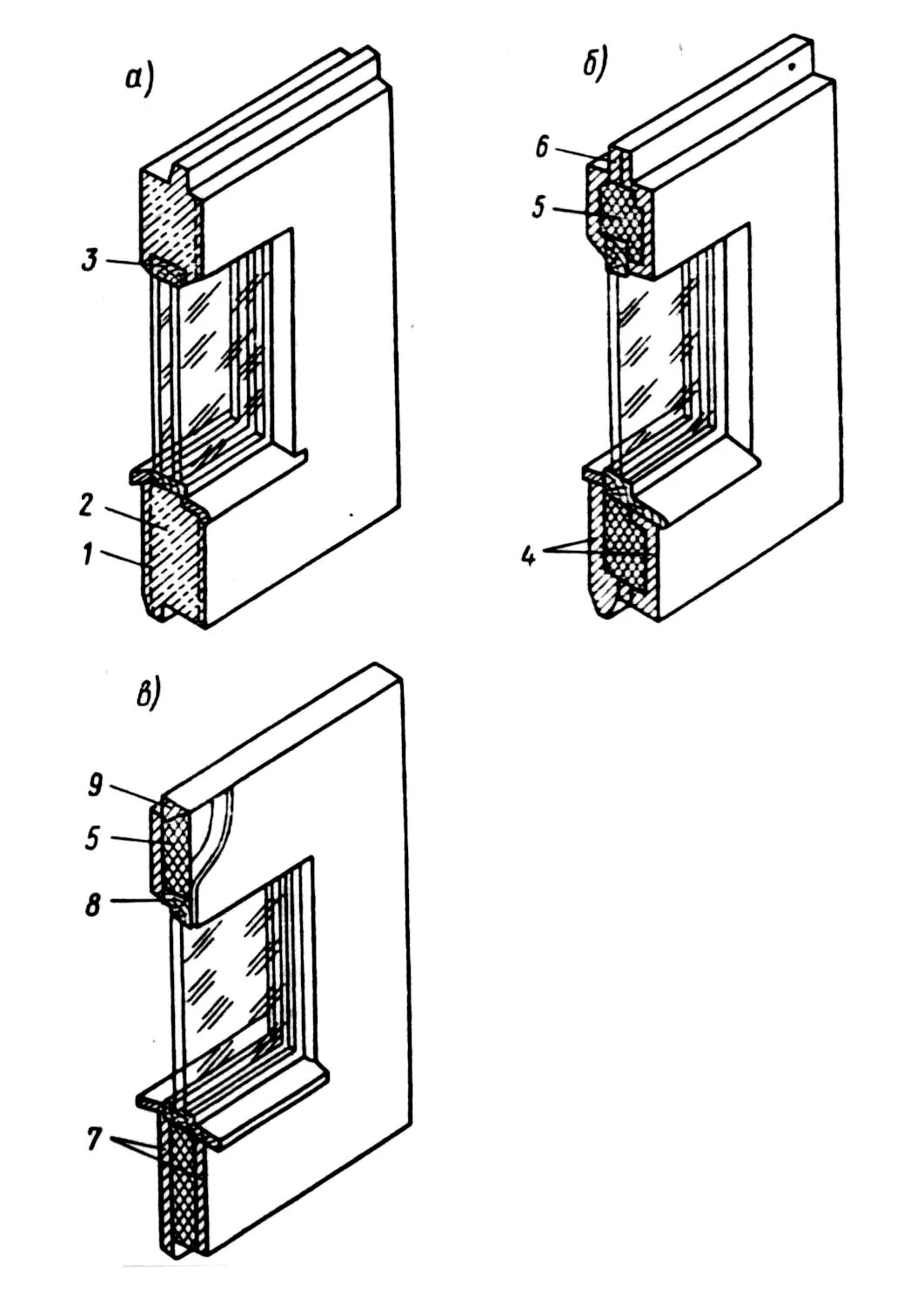 а)

3

2

1

б)

6

5

4

в)

9

5

8

7