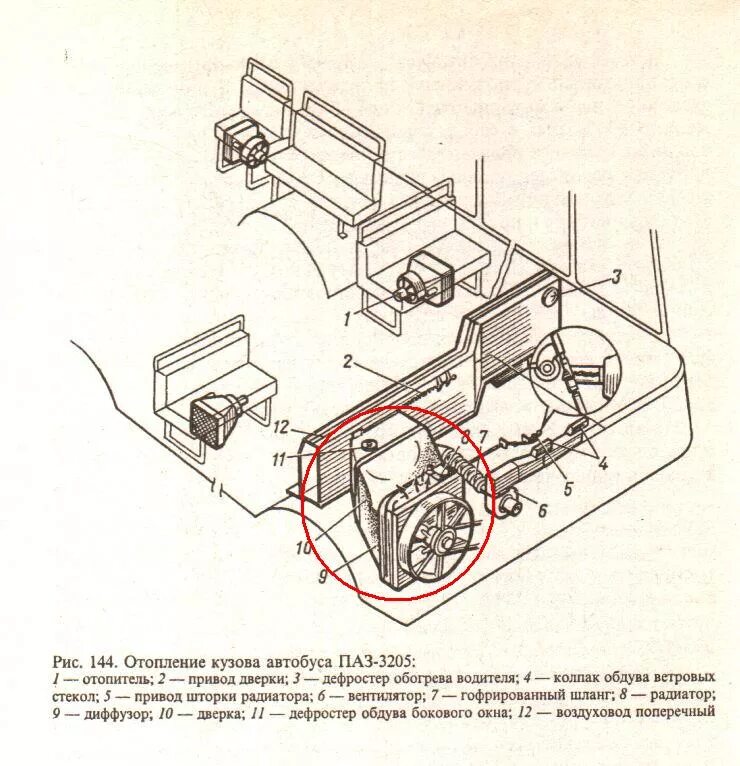 3

1

2

12

11

8

7

4

5

6

10

9

Рис. 144. Отопление кузова автобуса ПАЗ-3205:
1 — отопитель; 2 — привод дверки; 3 — дефростер обогрева водителя; 4 — колпак обдува ветровых стекол; 5 — привод шторки радиатора; 6 — вентилятор; 7 — гофрированный шланг; 8 — радиатор; 9 — диффузор; 10 — дверка; 11 — дефростер обдува бокового окна; 12 — воздуховод поперечный