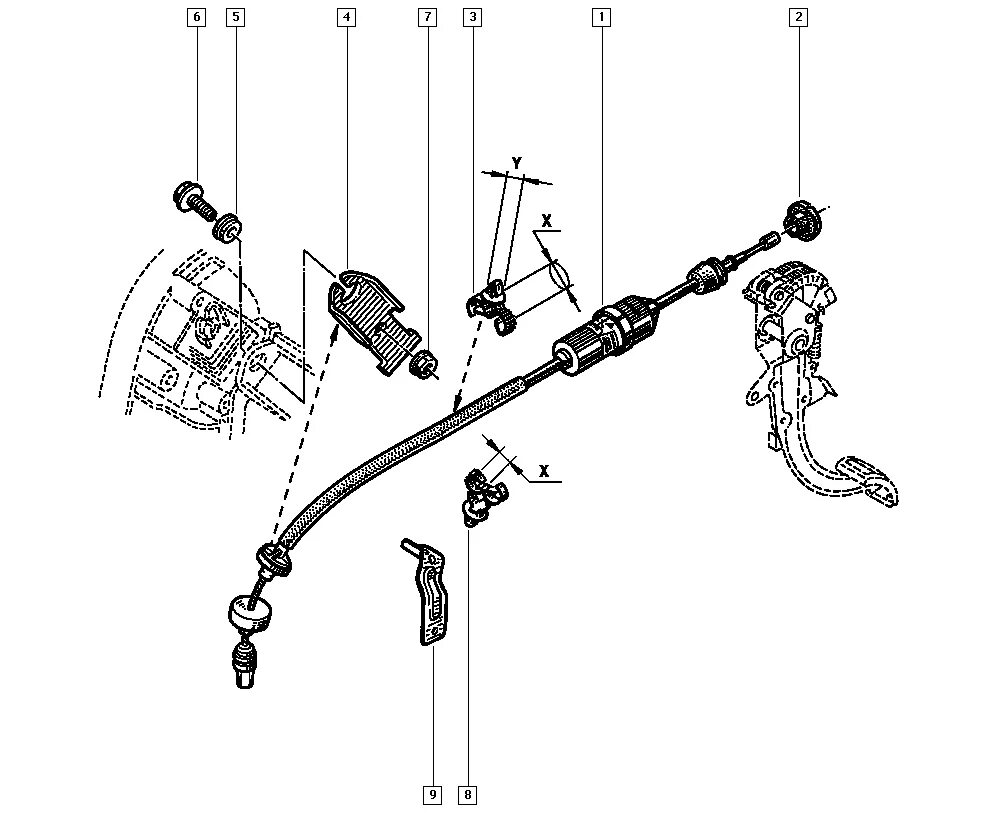 6
5
4
7
3
1
2
Y
X
X
9
8