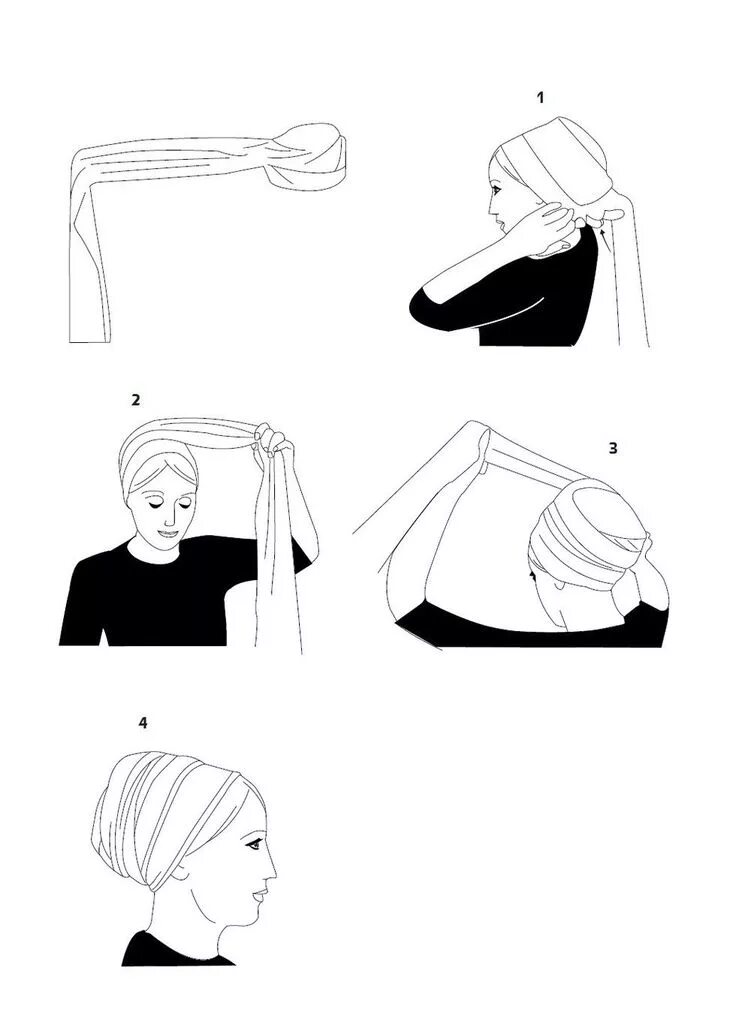 1

2

3

4