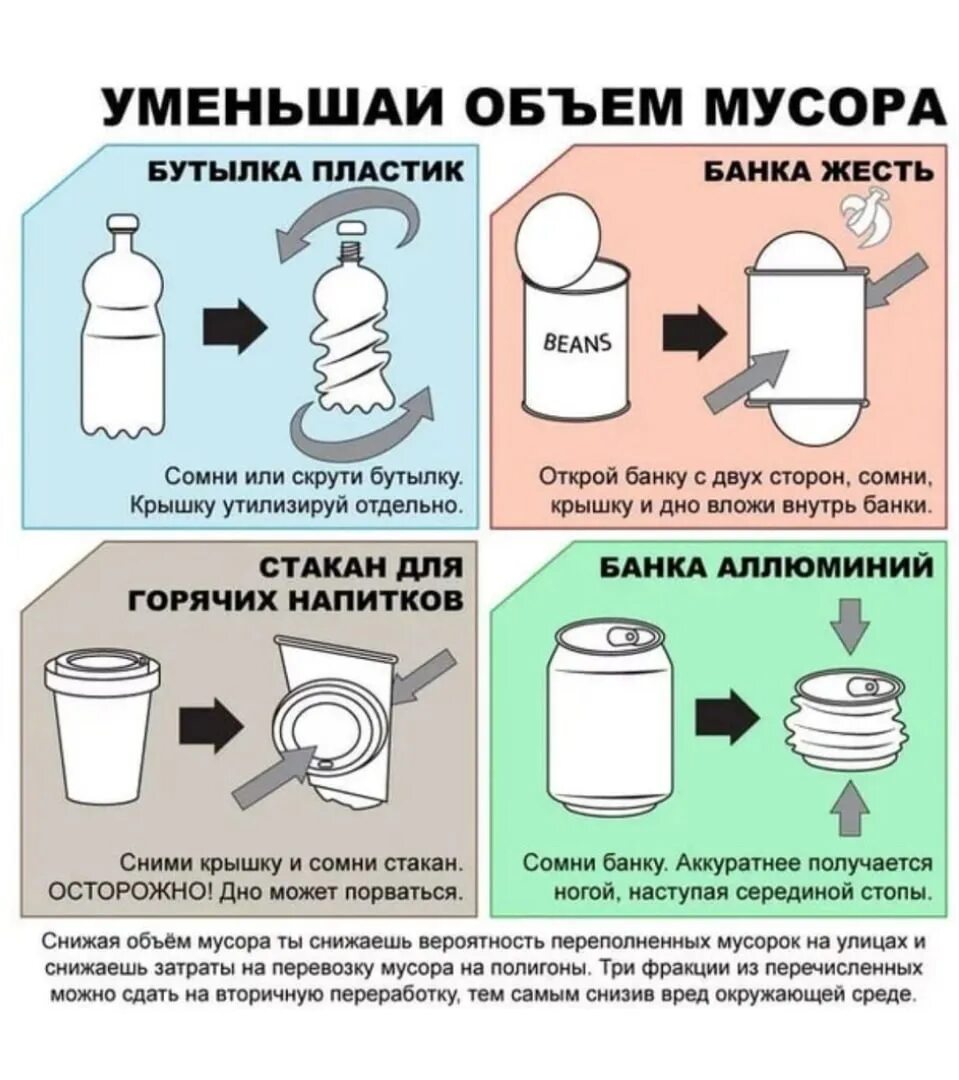 УМЕНЬШАЙ ОБЪЕМ МУСОРА

БУТЫЛКА ПЛАСТИК

Сомни или скрути бутылку. Крышку утилизируй отдельно.

БАНКА ЖЕСТЬ

BEANS

Открой банку с двух сторон, сомни, крышку и дно вложи внутрь банки.

СТАКАН ДЛЯ ГОРЯЧИХ НАПИТКОВ

Сними крышку и сомни стакан. ОСТОРОЖНО! Дно может порваться.

БАНКА АЛЛЮМИНИЙ

Сомни банку. Аккуратнее получается ногой, наступая серединой стопы.

Снижая объём мусора ты снижаешь вероятность переполненных мусорок на улицах и снижаешь затраты на перевозку мусора на полигоны. Три фракции из перечисленных можно сдать на вторичную переработку, тем самым снизив вред окружающей среде.