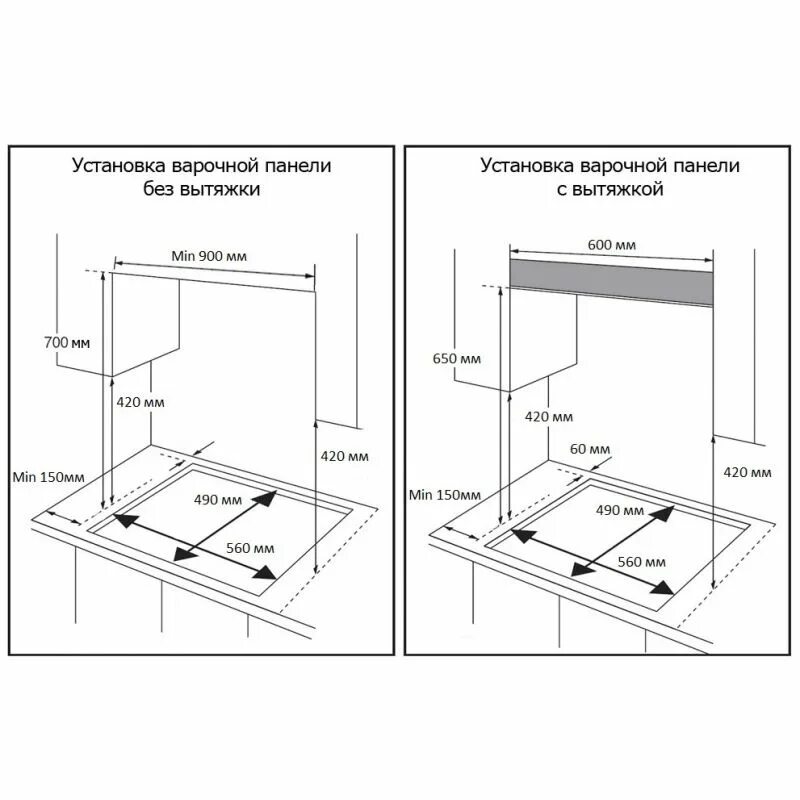 Установка варочной панели без вытяжки

Min 900 мм
700 мм
420 мм
420 мм
Min 150мм
490 мм
560 мм

Установка варочной панели с вытяжкой

600 мм
650 мм
420 мм
60 мм
420 мм
Min 150мм
490 мм
560 мм