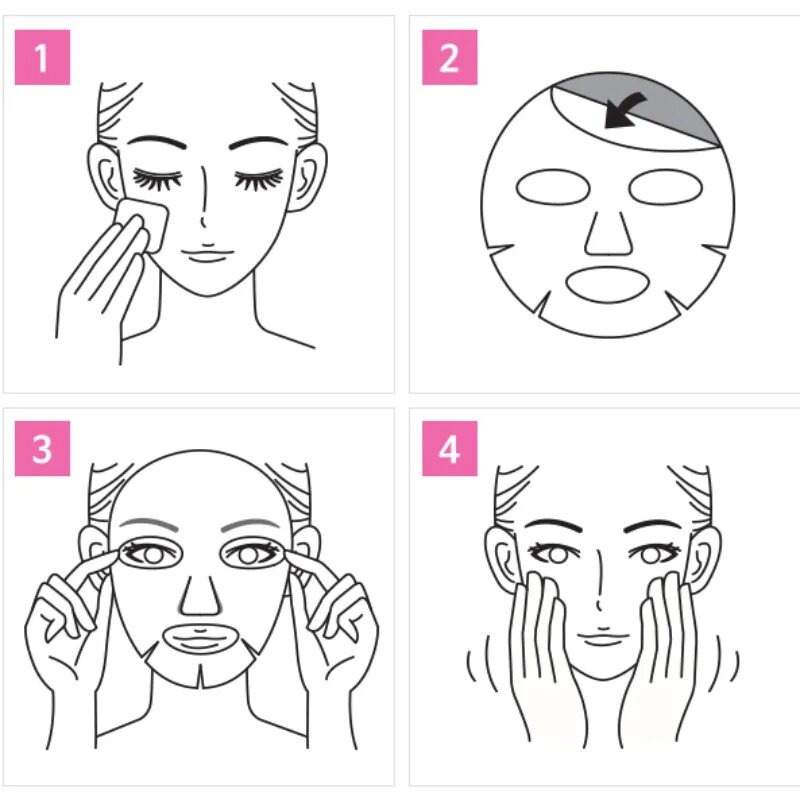 1

2

3

4