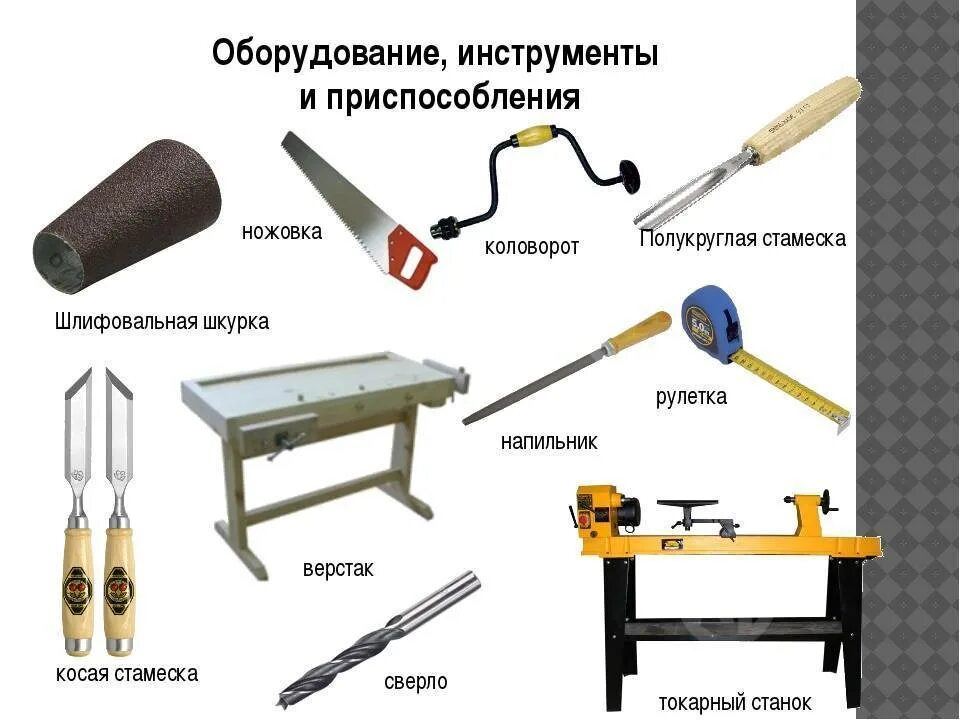 Оборудование, инструменты и приспособления

ножовка

коловорот

Полукруглая стамеска

Шлифовальная шкурка

рулетка

напильник

верстак

косая стамеска

сверло

токарный станок