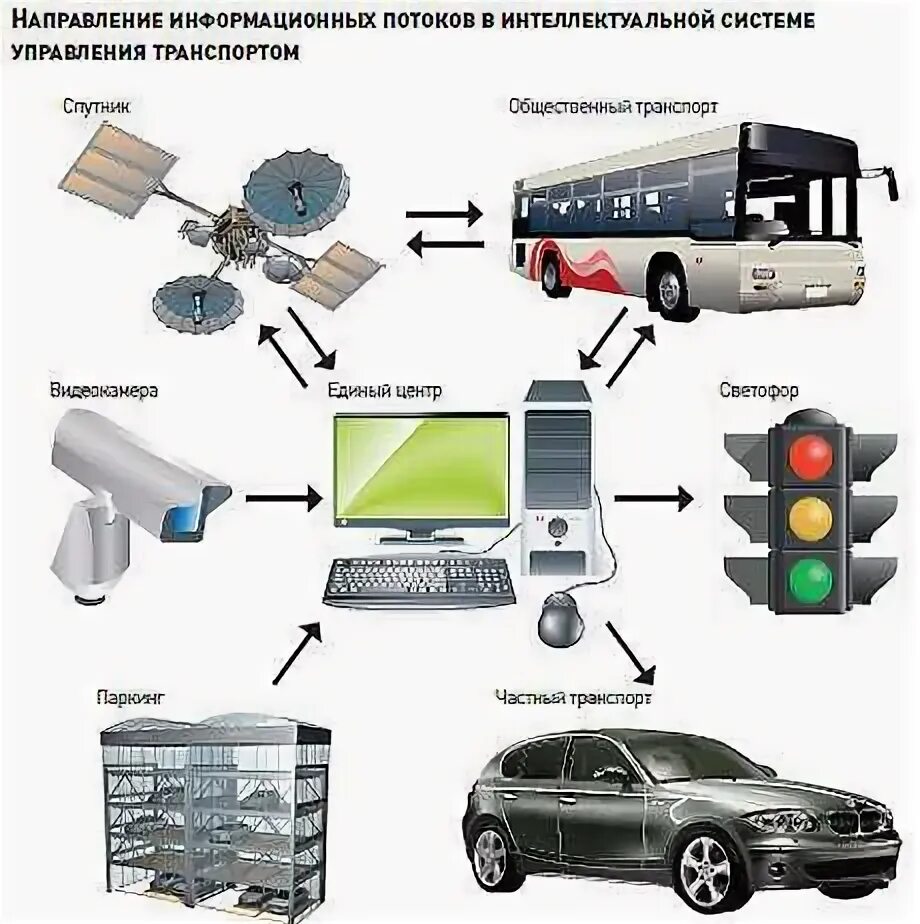 НАПРАВЛЕНИЕ ИНФОРМАЦИОННЫХ ПОТОКОВ В ИНТЕЛЛЕКТУАЛЬНОЙ СИСТЕМЕ УПРАВЛЕНИЯ ТРАНСПОРТОМ

Спутник

Общественный транспорт

Видеокамера

Единый центр

Светофор

Паркинг

Частный транспорт