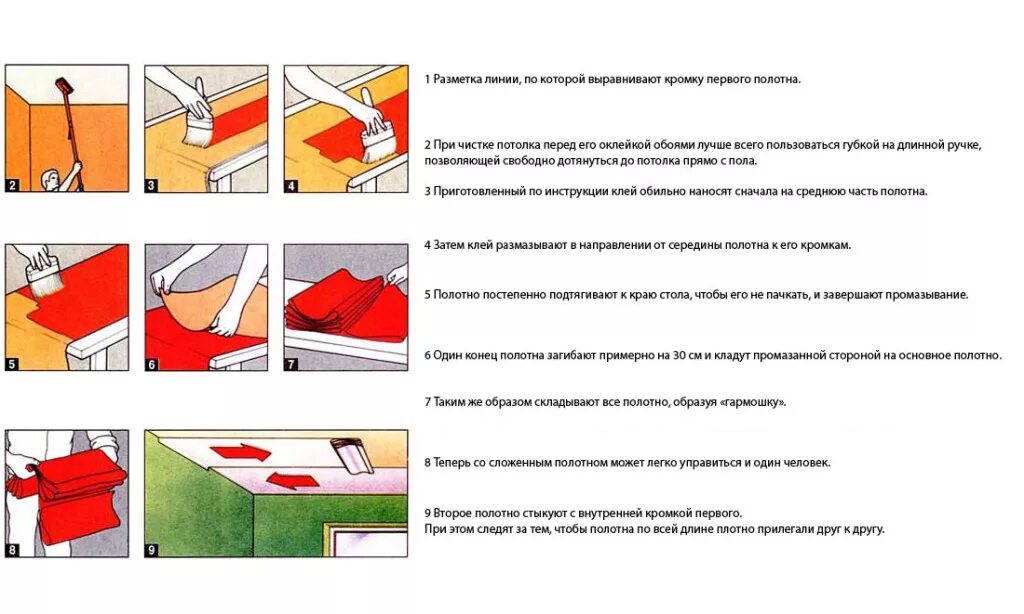 2

3

4

5

6

7

8

9

1 Разметка линии, по которой выравнивают кромку первого полотна.

2 При чистке потолка перед его оклейкой обоями лучше всего пользоваться губкой на длинной ручке, позволяющей свободно дотянуться до потолка прямо с пола.

3 Приготовленный по инструкции клей обильно наносят сначала на среднюю часть полотна.

4 Затем клей размазывают в направлении от середины полотна к его кромкам.

5 Полотно постепенно подтягивают к краю стола, чтобы его не пачкать, и завершают промазывание.

6 Один конец полотна загибают примерно на 30 см и кладут промазанной стороной на основное полотно.

7 Таким же образом складывают все полотно, образуя «гармошку».

8 Теперь со сложенным полотном может легко управиться и один человек.

9 Второе полотно стыкуют с внутренней кромкой первого.
При этом следят за тем, чтобы полотна по всей длине плотно прилегали друг к другу.