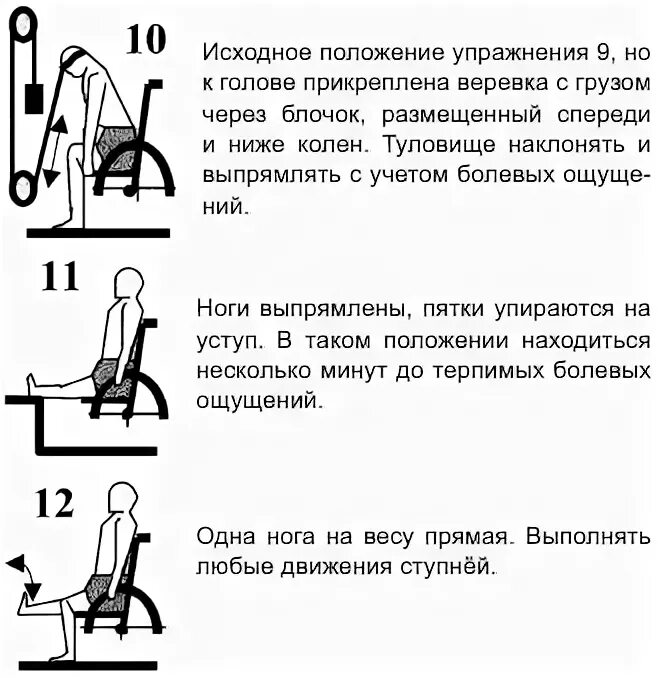 10

Исходное положение упражнения 9, но к голове прикреплена веревка с грузом через блочок, размещенный спереди и ниже колен. Туловище наклонять и выпрямлять с учетом болевых ощущений.

11

Ноги выпрямлены, пятки упираются на уступ. В таком положении находиться несколько минут до терпимых болевых ощущений.

12

Одна нога на весу прямая. Выполнять любые движения ступнёй.