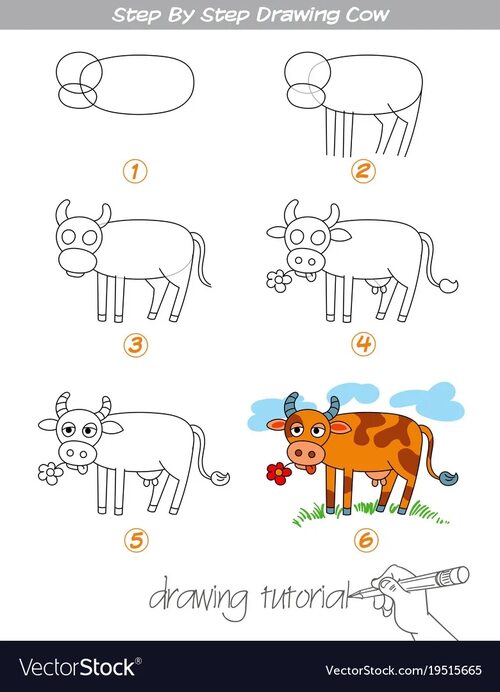 Step By Step Drawing Cow

1

2

3

4

5

6

drawing tutorial

VectorStock®

VectorStock.com/19515665