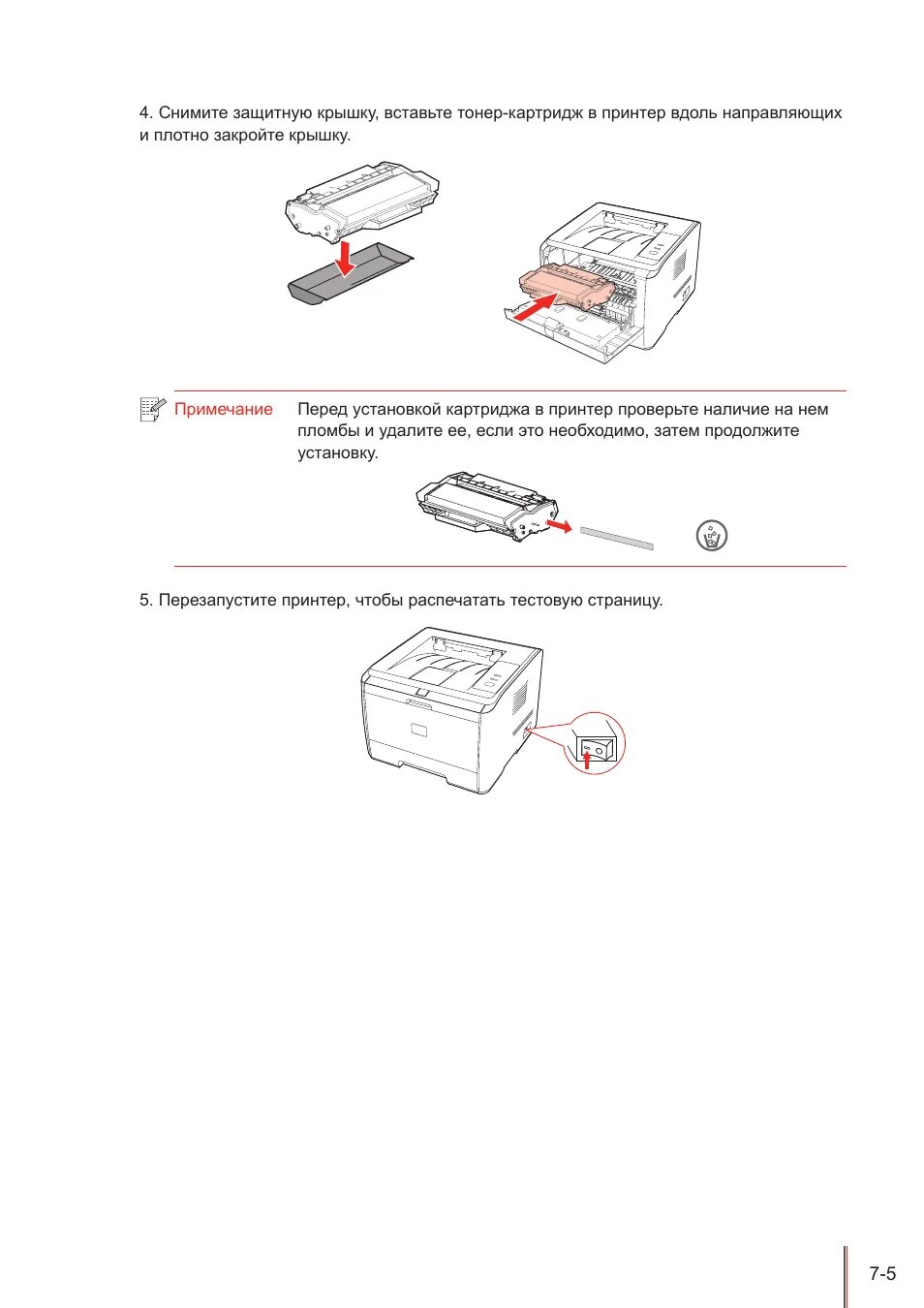 4. Снимите защитную крышку, вставьте тонер-картридж в принтер вдоль направляющих и плотно закройте крышку.

Примечание

Перед установкой картриджа в принтер проверьте наличие на нем пломбы и удалите ее, если это необходимо, затем продолжите установку.

5. Перезапустите принтер, чтобы распечатать тестовую страницу.

7-5