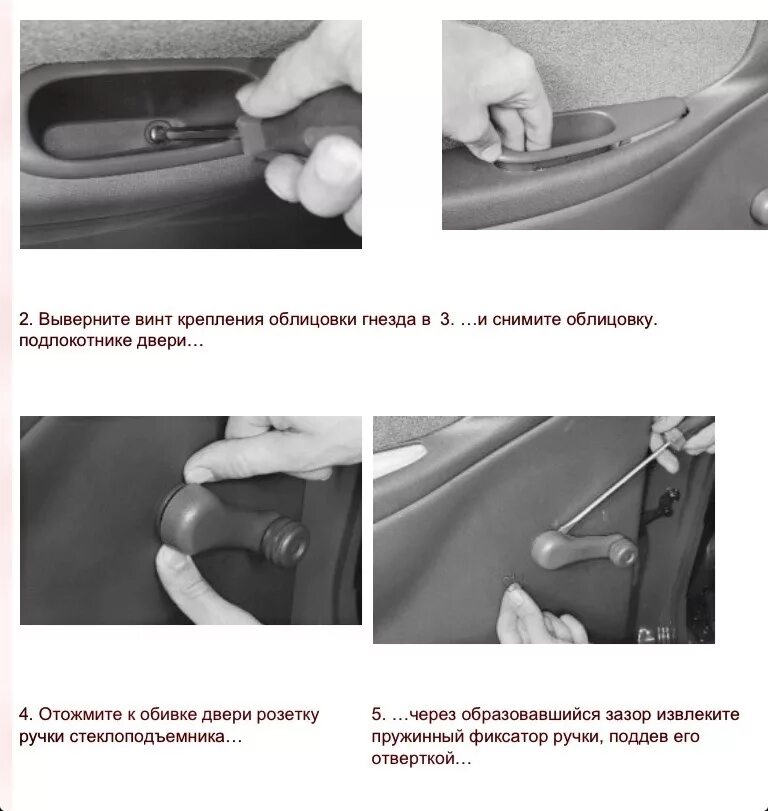 2. Выверните винт крепления облицовки гнезда в подлокотнике двери…

3. …и снимите облицовку.

4. Отожмите к обивке двери розетку ручки стеклоподъемника…

5. …через образовавшийся зазор извлеките пружинный фиксатор ручки, поддев его отверткой…