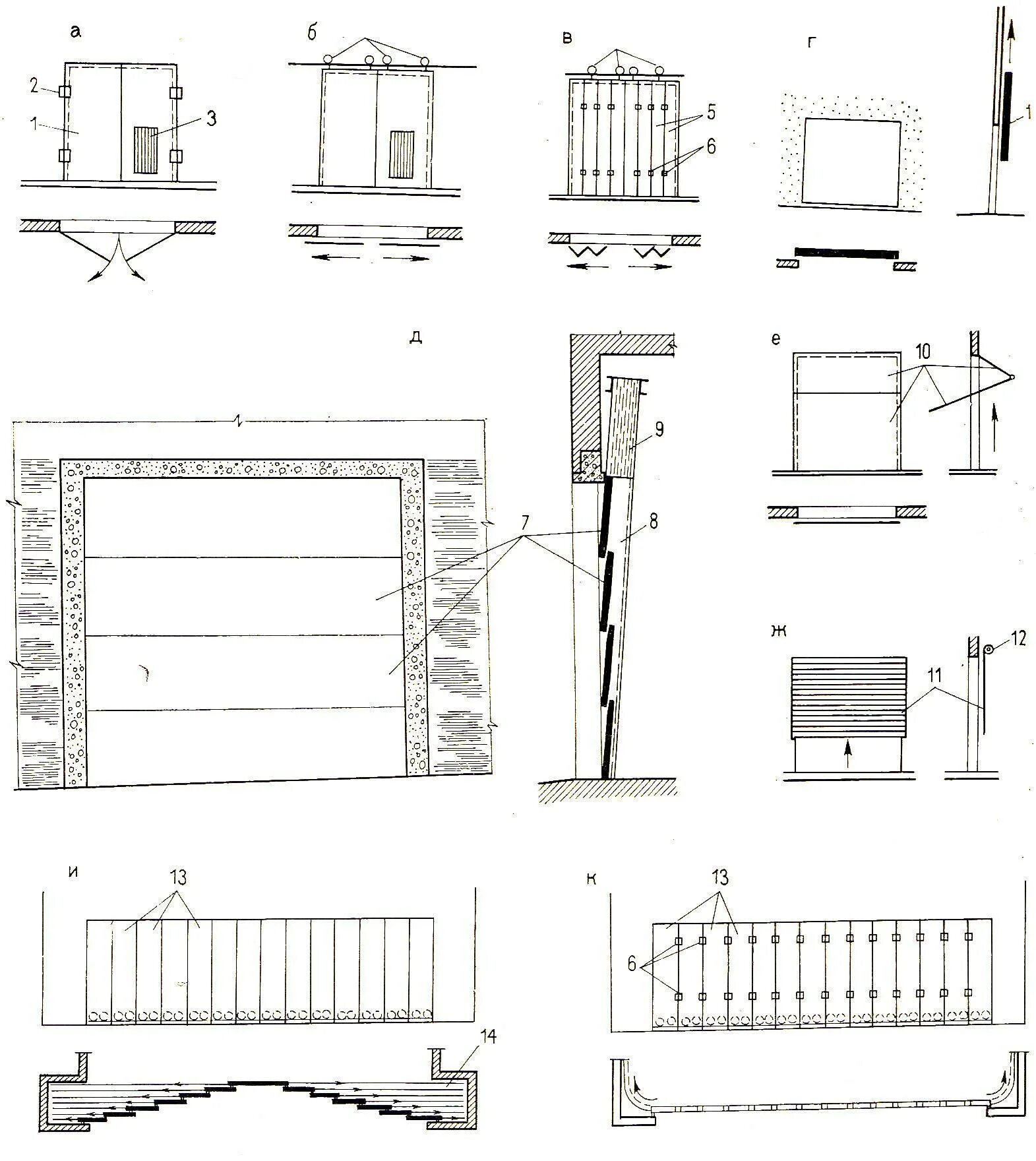 а

2

1

3

б

в

5

6

г

1

д

9

7

8

е

10

ж

12

11

и

13

14

к

13

6