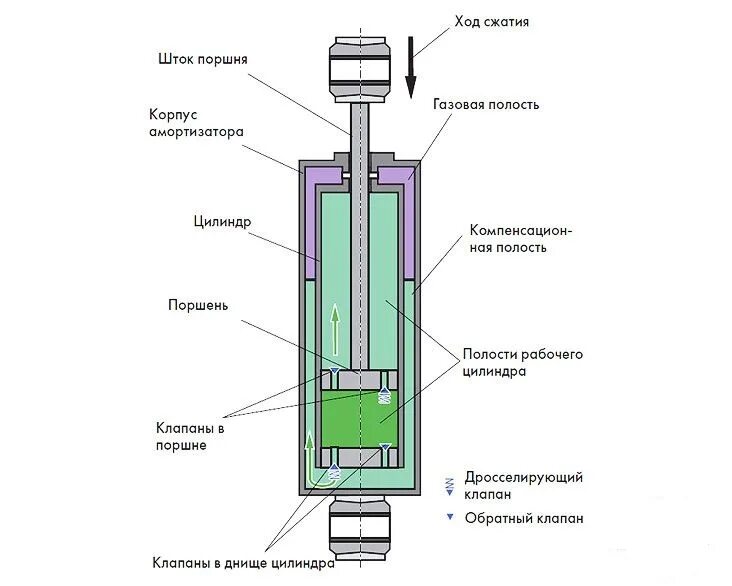 Ход сжатия

Шток поршня

Газовая полость

Корпус амортизатора

Цилиндр

Компенсационная полость

Поршень

Полости рабочего цилиндра

Клапаны в поршне

Дросселирующий клапан

Обратный клапан

Клапаны в днище цилиндра