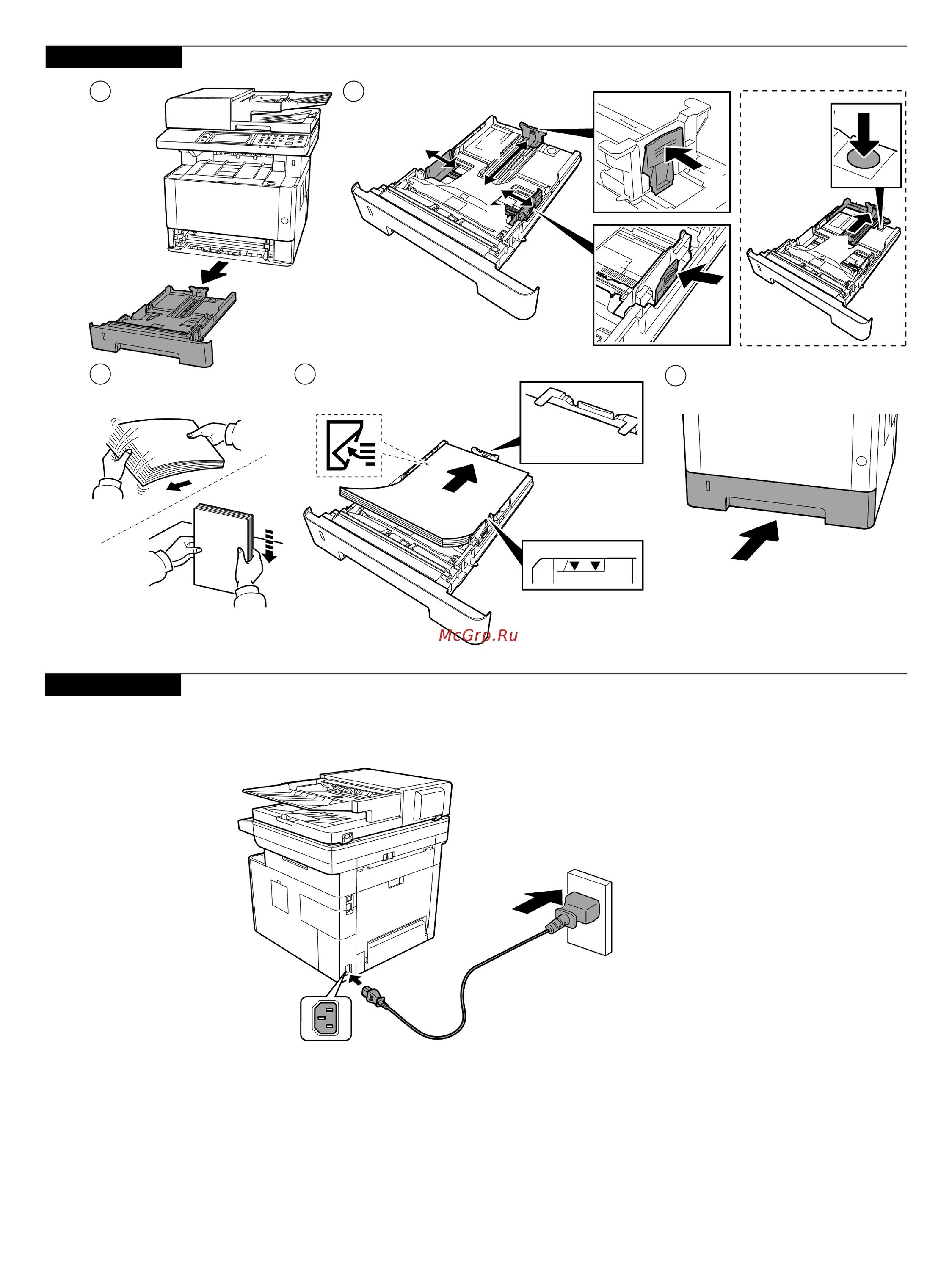 McGrp.Ru