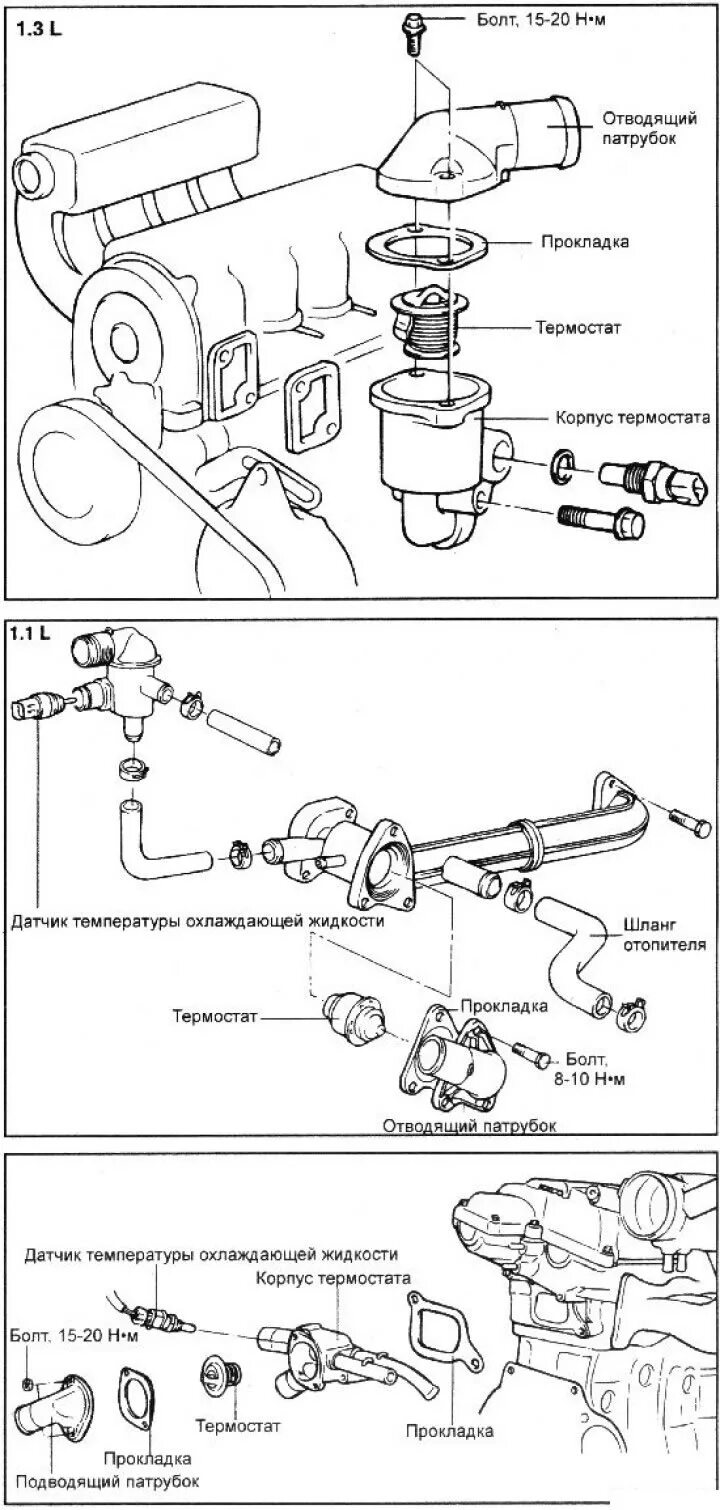 1.3 L

Болт, 15-20 Н•м

Отводящий патрубок

Прокладка

Термостат

Корпус термостата

1.1 L

Датчик температуры охлаждающей жидкости

Шланг отопителя

Термостат

Прокладка

Болт, 8-10 Н•м

Отводящий патрубок

Датчик температуры охлаждающей жидкости

Корпус термостата

Болт, 15-20 Н•м

Термостат

Прокладка

Прокладка

Подводящий патрубок