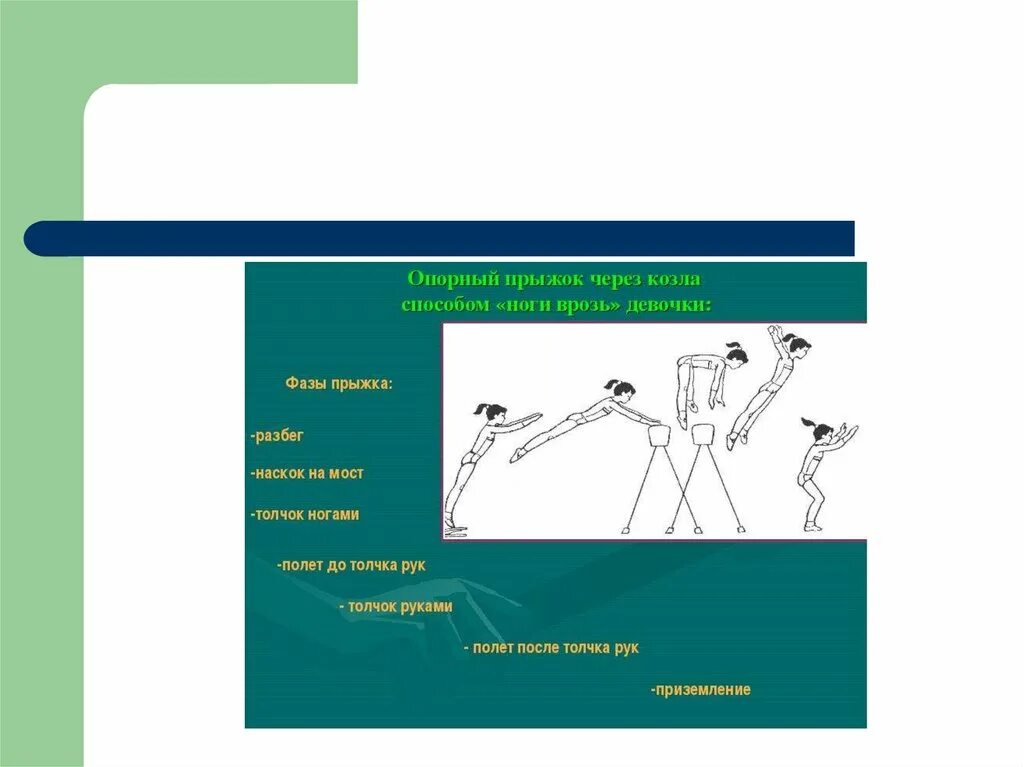 Опорный прыжок через козла способом «ноги врозь» девочки:

Фазы прыжка:

-разбег

-наскок на мост

-толчок ногами

-полет до толчка рук

- толчок руками

- полет после толчка рук

-приземление