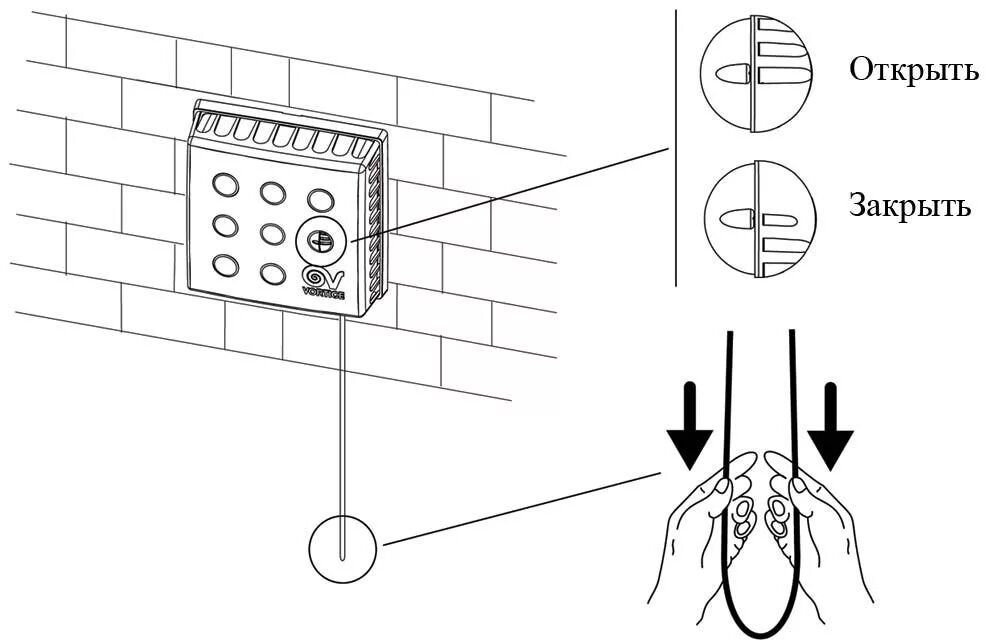 VORTICE

Открыть

Закрыть