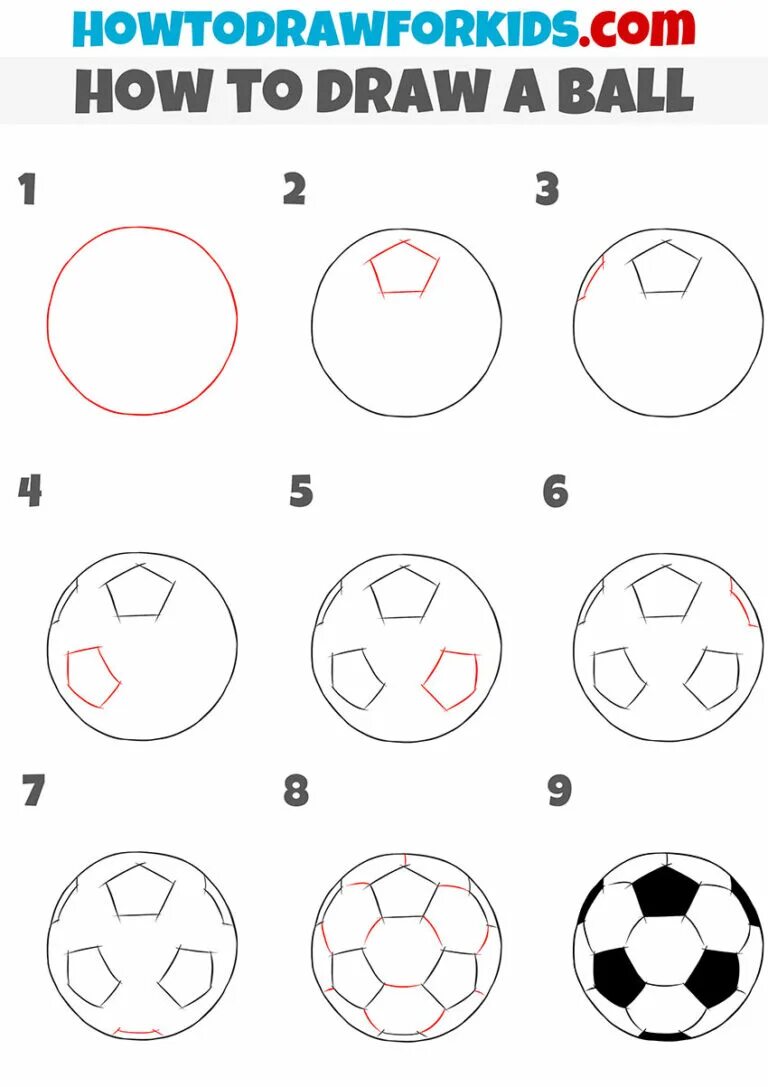 HOWTODRAWFORKIDS.com
HOW TO DRAW A BALL

1

2

3

4

5

6

7

8

9