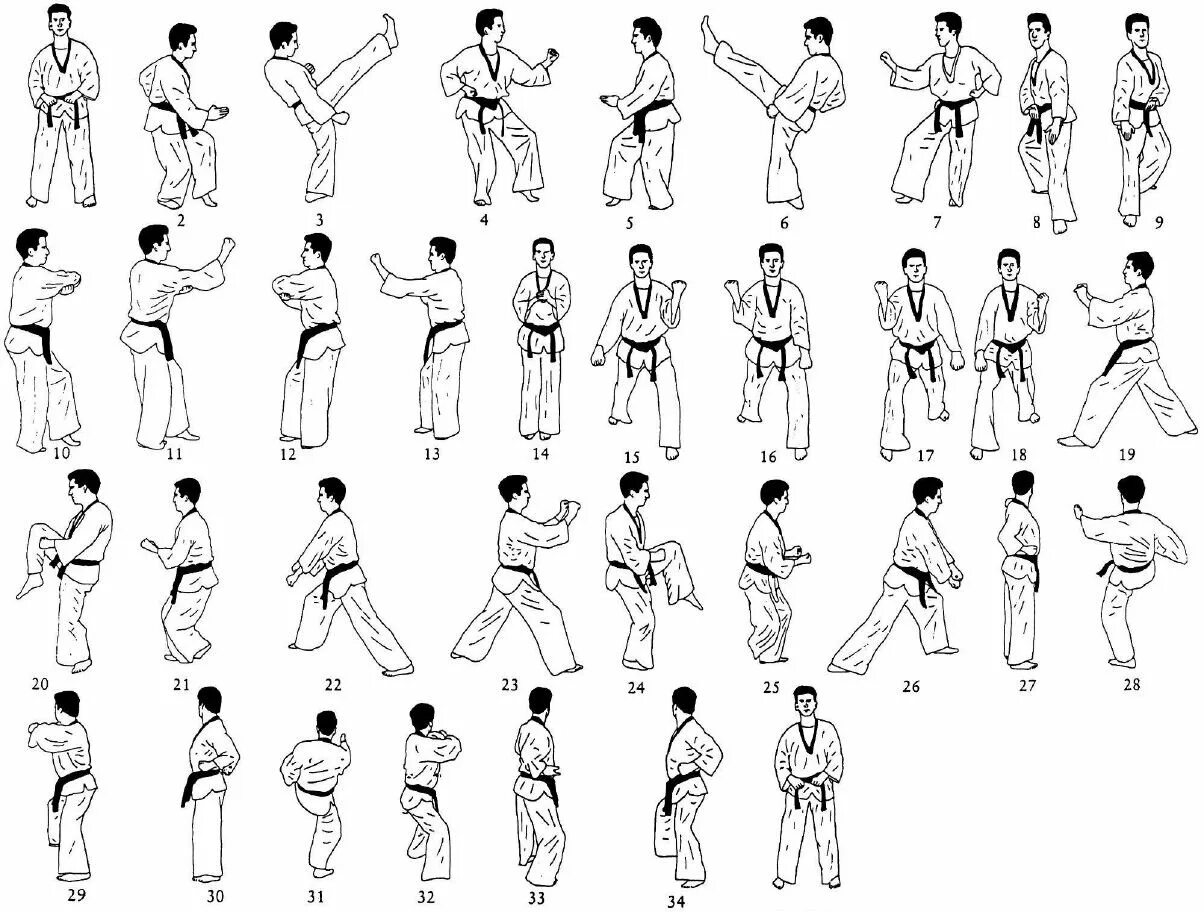 2 3 4 5 6 7 8 9

10 11 12 13 14 15 16 17 18 19

20 21 22 23 24 25 26 27 28

29 30 31 32 33 34