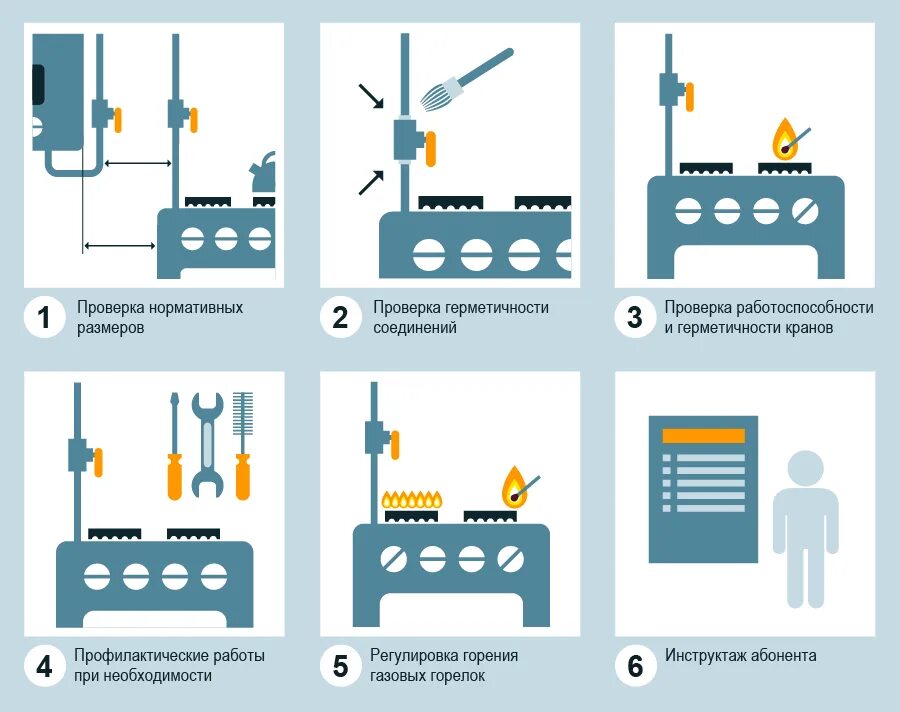 1 Проверка нормативных размеров

2 Проверка герметичности соединений

3 Проверка работоспособности и герметичности кранов

4 Профилактические работы при необходимости

5 Регулировка горения газовых горелок

6 Инструктаж абонента