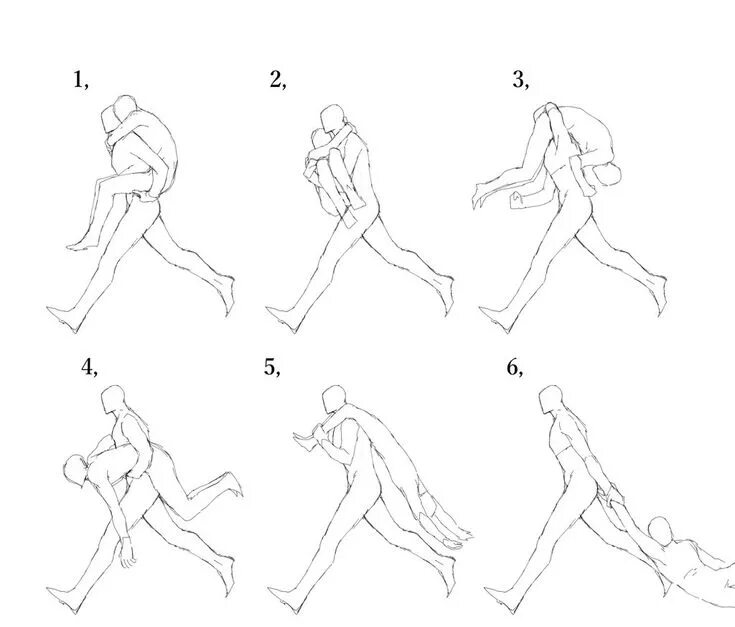 1,

2,

3,

4,

5,

6,