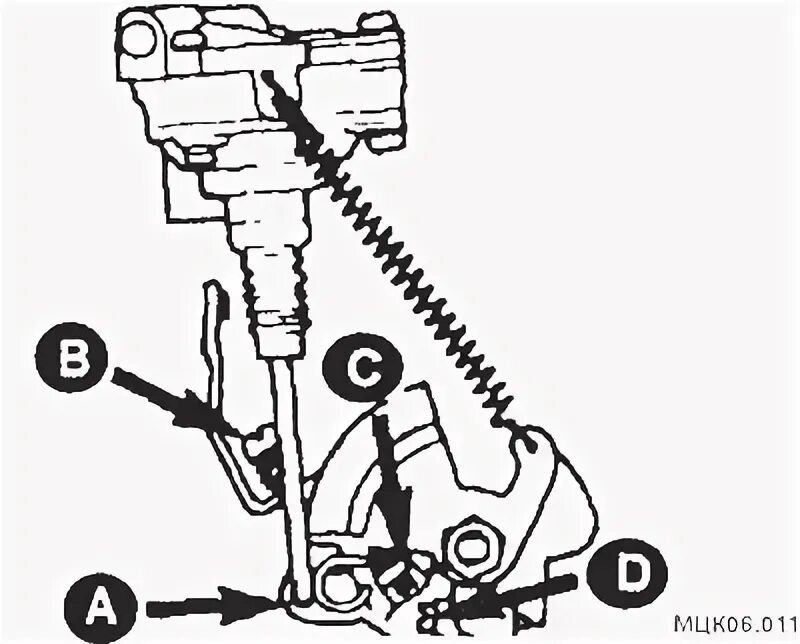 B
C
A
D
МЦК06.011