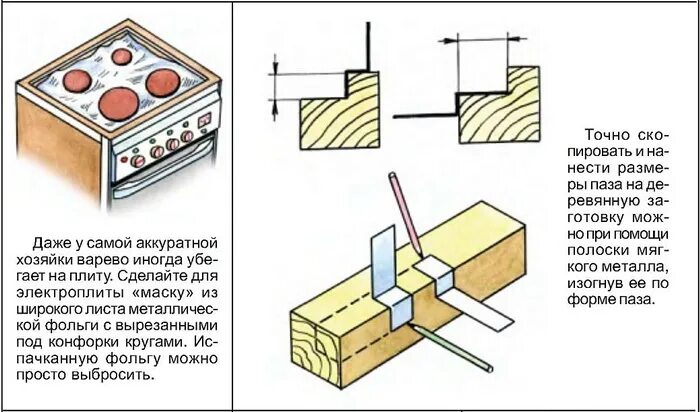 Даже у самой аккуратной хозяйки варево иногда убегает на плиту. Сделайте для электроплиты «маску» из широкого листа металлической фольги с вырезанными под конфорки кругами. Испачканную фольгу можно просто выбросить.

Точно скопировать и нанести размеры паза на деревянную заготовку можно при помощи полоски мягкого металла, изогнув ее по форме паза.