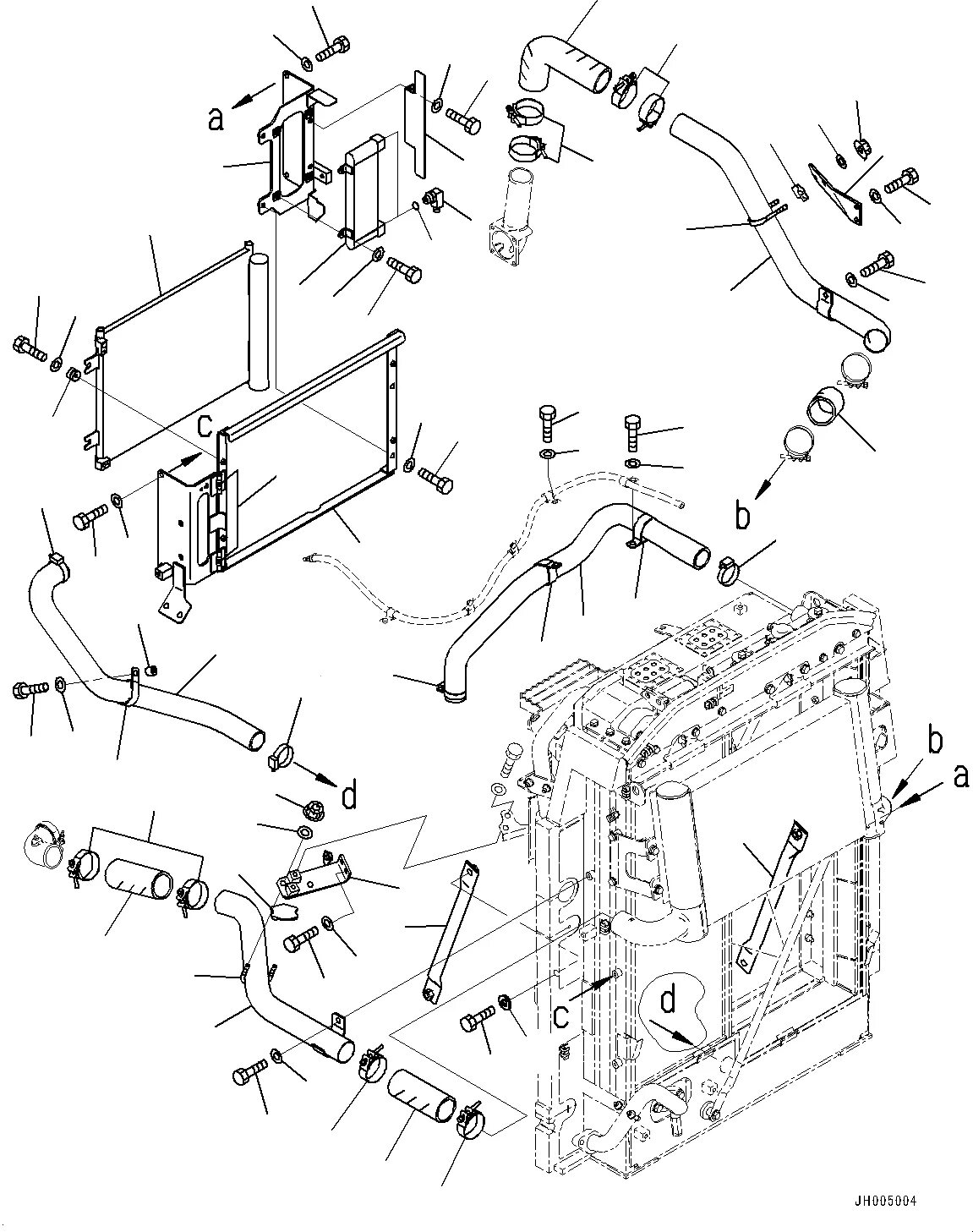 a
c
b
d
b
a
c
d
JH005004