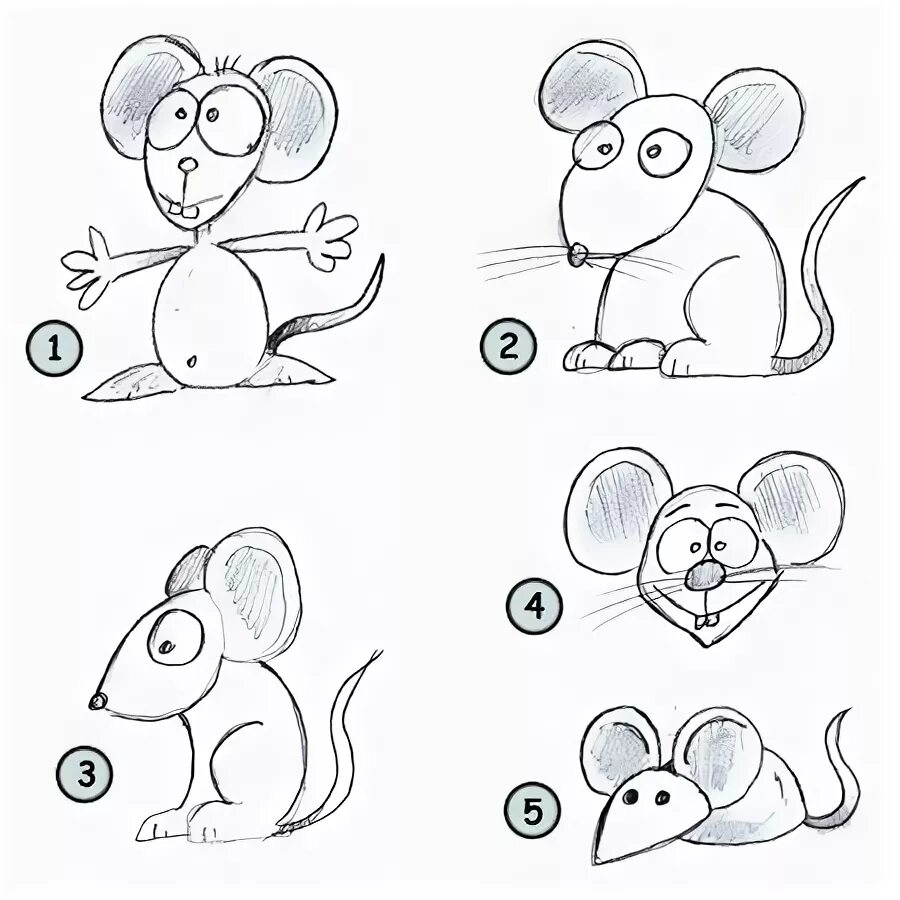 1

2

3

4

5