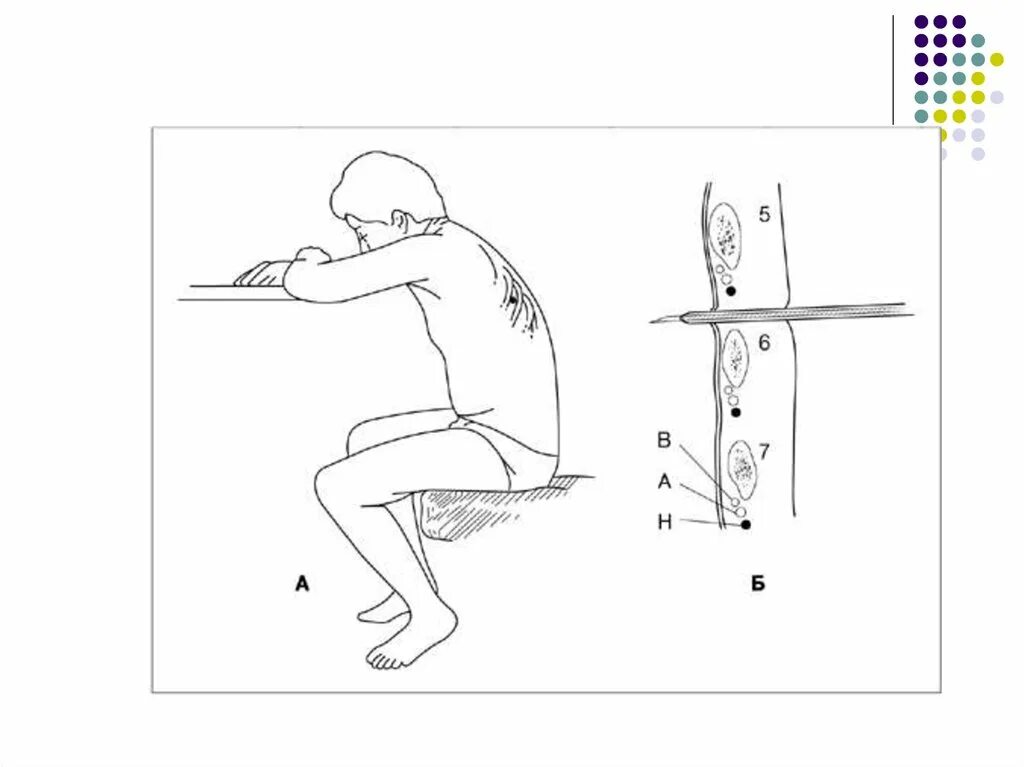 5

6

В

7

А

Н

А

Б