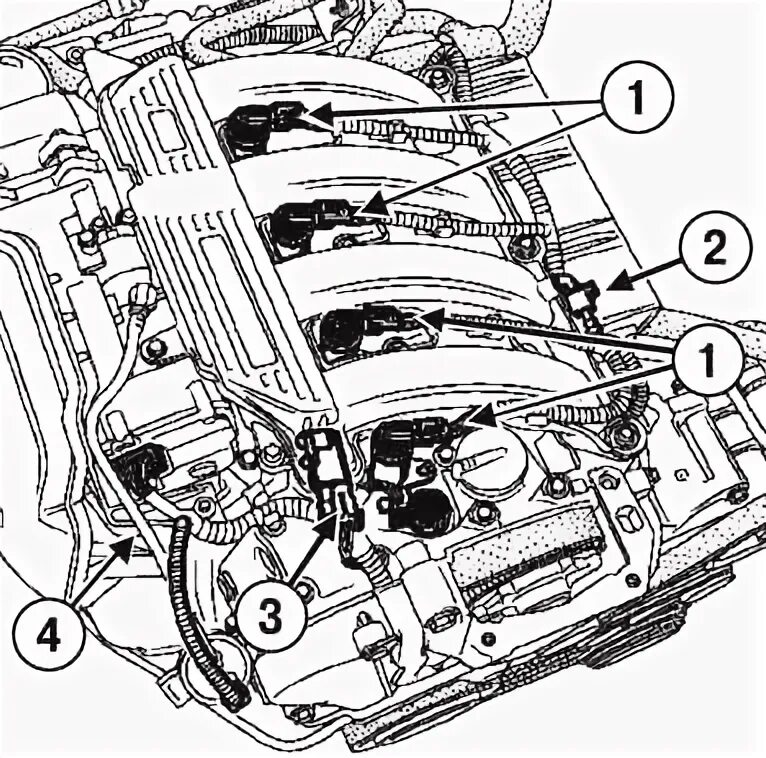 1
2
1
3
4