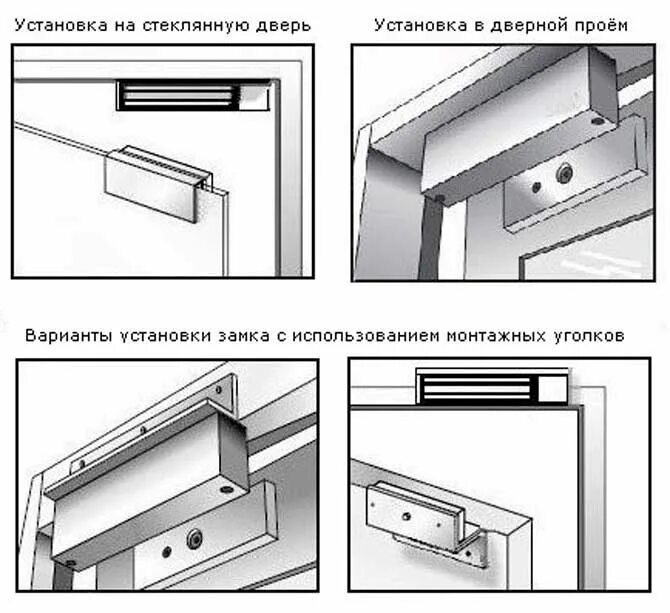 Установка на стеклянную дверь

Установка в дверной проём

Варианты установки замка с использованием монтажных уголков