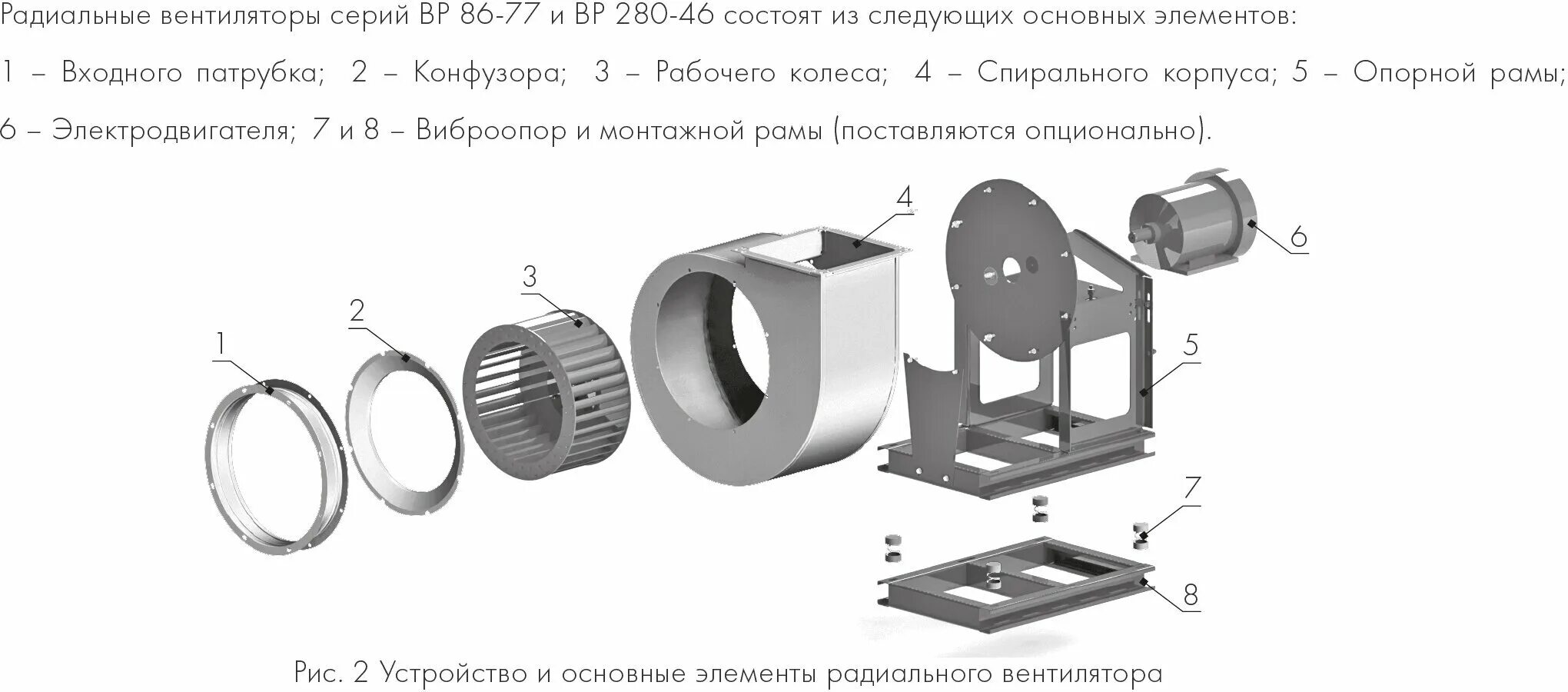 Радиальные вентиляторы серий ВР 86-77 и ВР 280-46 состоят из следующих основных элементов:

1 – Входного патрубка; 2 – Конфузора; 3 – Рабочего колеса; 4 – Спирального корпуса; 5 – Опорной рамы; 6 – Электродвигателя; 7 и 8 – Виброопор и монтажной рамы (поставляются опционально).

4
6
3
2
1
5
7
8

Рис. 2 Устройство и основные элементы радиального вентилятора