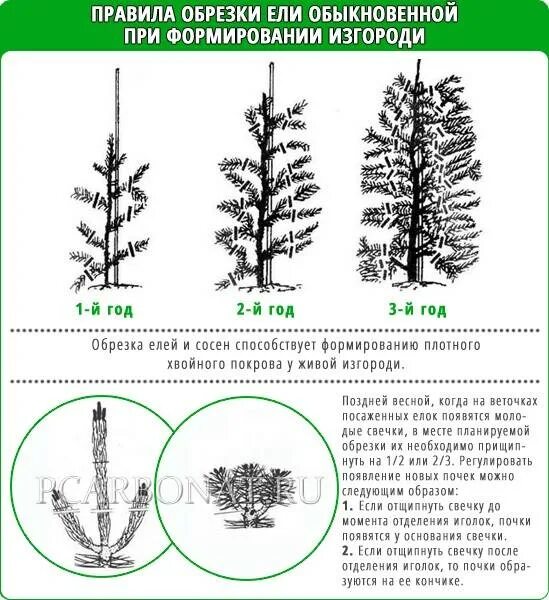 ПРАВИЛА ОБРЕЗКИ ЕЛИ ОБЫКНОВЕННОЙ ПРИ ФОРМИРОВАНИИ ИЗГОРОДИ

1-й год

2-й год

3-й год

Обрезка елей и сосен способствует формированию плотного хвойного покрова у живой изгороди.

PCARBONAT.RU

Поздней весной, когда на веточках посаженных елок появятся молодые свечки, в месте планируемой обрезки их необходимо прищипнуть на 1/2 или 2/3. Регулировать появление новых почек можно следующим образом:
1. Если отщипнуть свечку до момента отделения иголок, почки появятся у основания свечки.
2. Если отщипнуть свечку после отделения иголок, то почки образуются на ее кончике.