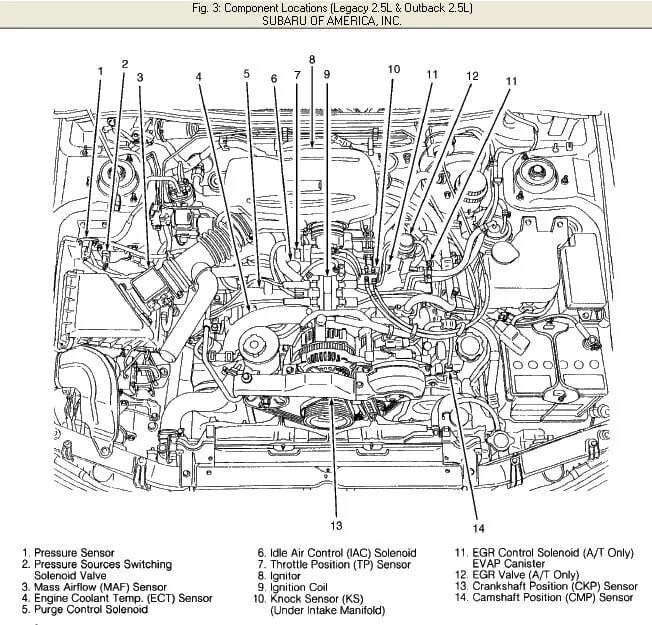 Fig. 3: Component Locations (Legacy 2.5L & Outback 2.5L)
SUBARU OF AMERICA, INC.

1
2
3
4
5
6
7
8
9
10
11
12
11
13
14

1. Pressure Sensor
2. Pressure Sources Switching Solenoid Valve
3. Mass Airflow (MAF) Sensor
4. Engine Coolant Temp. (ECT) Sensor
5. Purge Control Solenoid

6. Idle Air Control (IAC) Solenoid
7. Throttle Position (TP) Sensor
8. Ignitor
9. Ignition Coil
10. Knock Sensor (KS) (Under Intake Manifold)

11. EGR Control Solenoid (A/T Only) EVAP Canister
12. EGR Valve (A/T Only)
13. Crankshaft Position (CKP) Sensor
14. Camshaft Position (CMP) Sensor