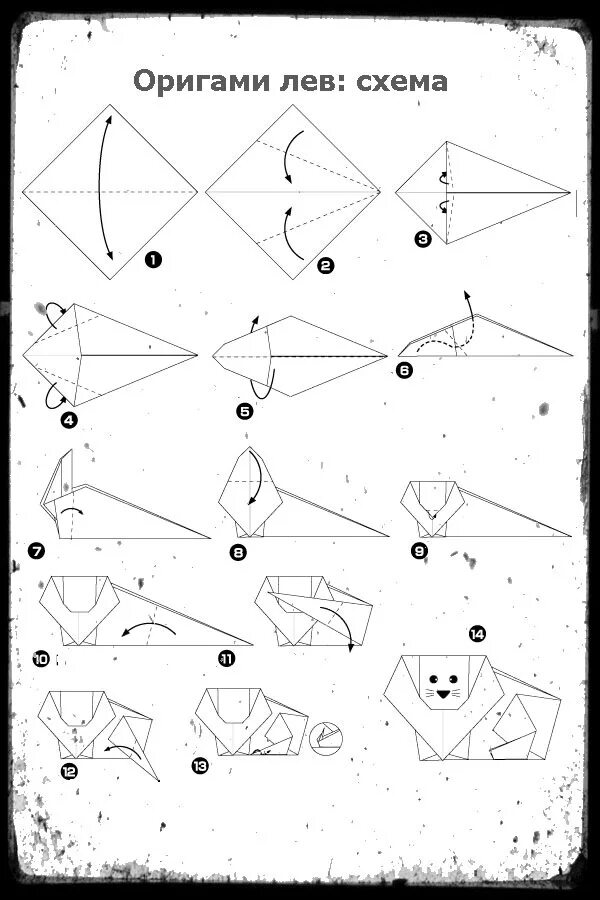 Оригами лев: схема

1

2

3

4

5

6

7

8

9

10

11

14

12

13