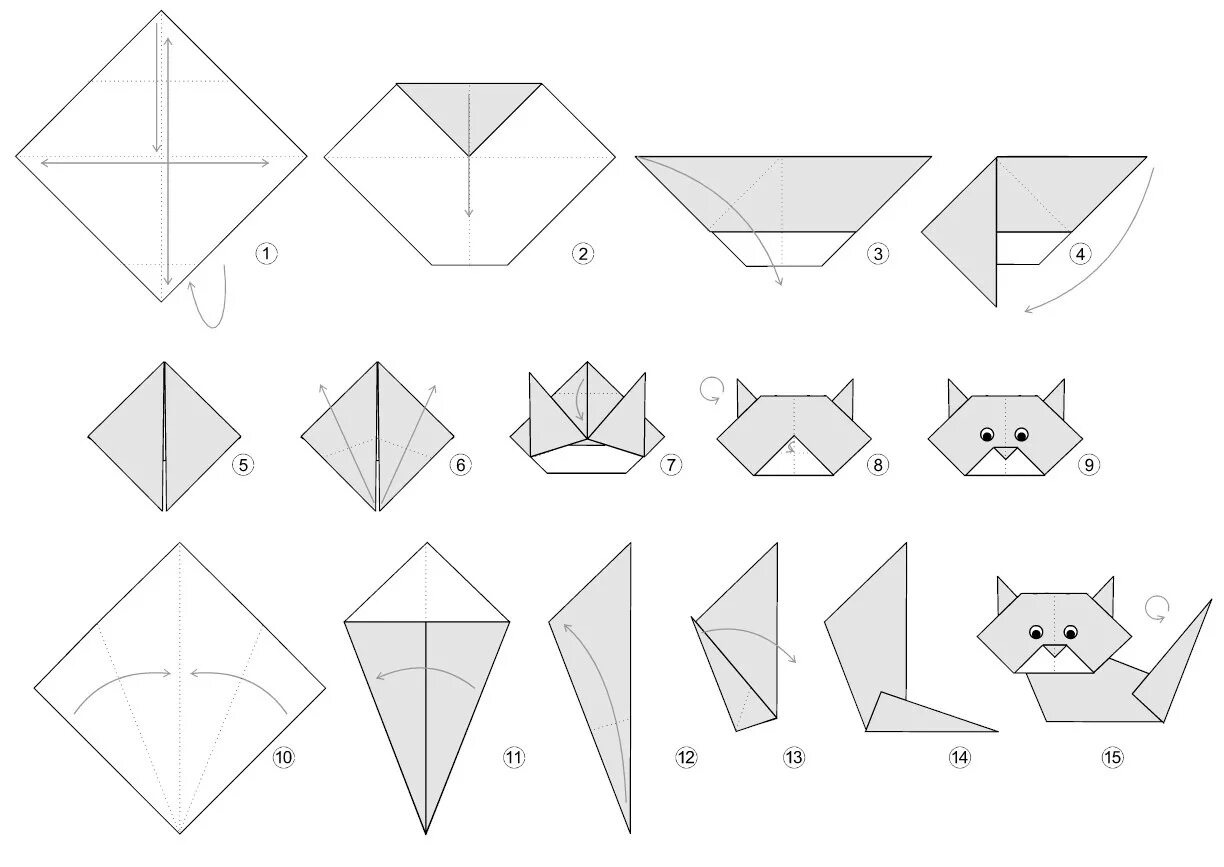 1 2 3 4
5 6 7 8 9
10 11 12 13 14 15