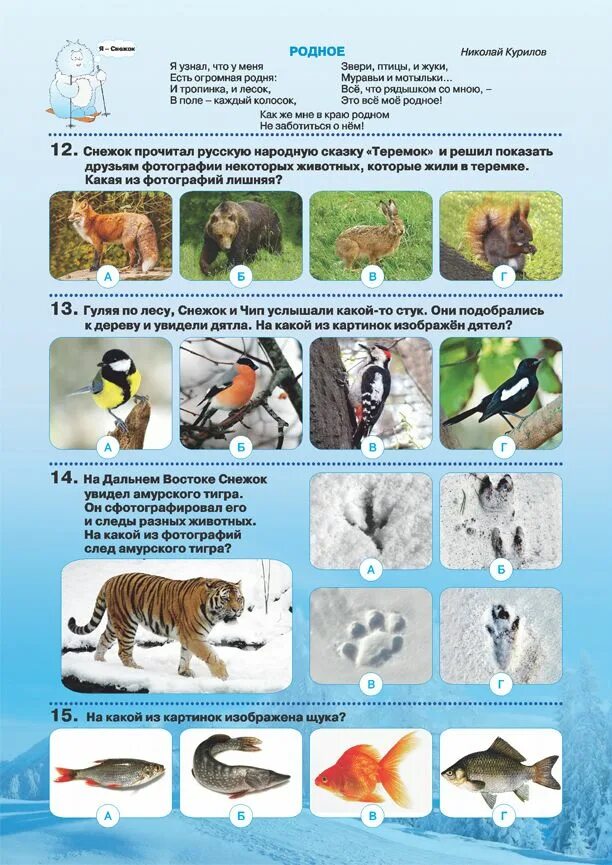 Я – Снежок

РОДНОЕ

Николай Курилов

Я узнал, что у меня
Есть огромная родня:
И тропинка, и лесок,
В поле – каждый колосок,

Звери, птицы, и жуки,
Муравьи и мотыльки...
Всё, что рядышком со мною, –
Это всё моё родное!

Как же мне в краю родном
Не заботиться о нём!

12. Снежок прочитал русскую народную сказку «Теремок» и решил показать друзьям фотографии некоторых животных, которые жили в теремке. Какая из фотографий лишняя?

А
Б
В
Г

13. Гуляя по лесу, Снежок и Чип услышали какой-то стук. Они подобрались к дереву и увидели дятла. На какой из картинок изображён дятел?

А
Б
В
Г

14. На Дальнем Востоке Снежок увидел амурского тигра. Он сфотографировал его и следы разных животных. На какой из фотографий след амурского тигра?

А
Б
В
Г

15. На какой из картинок изображена щука?

А
Б
В
Г