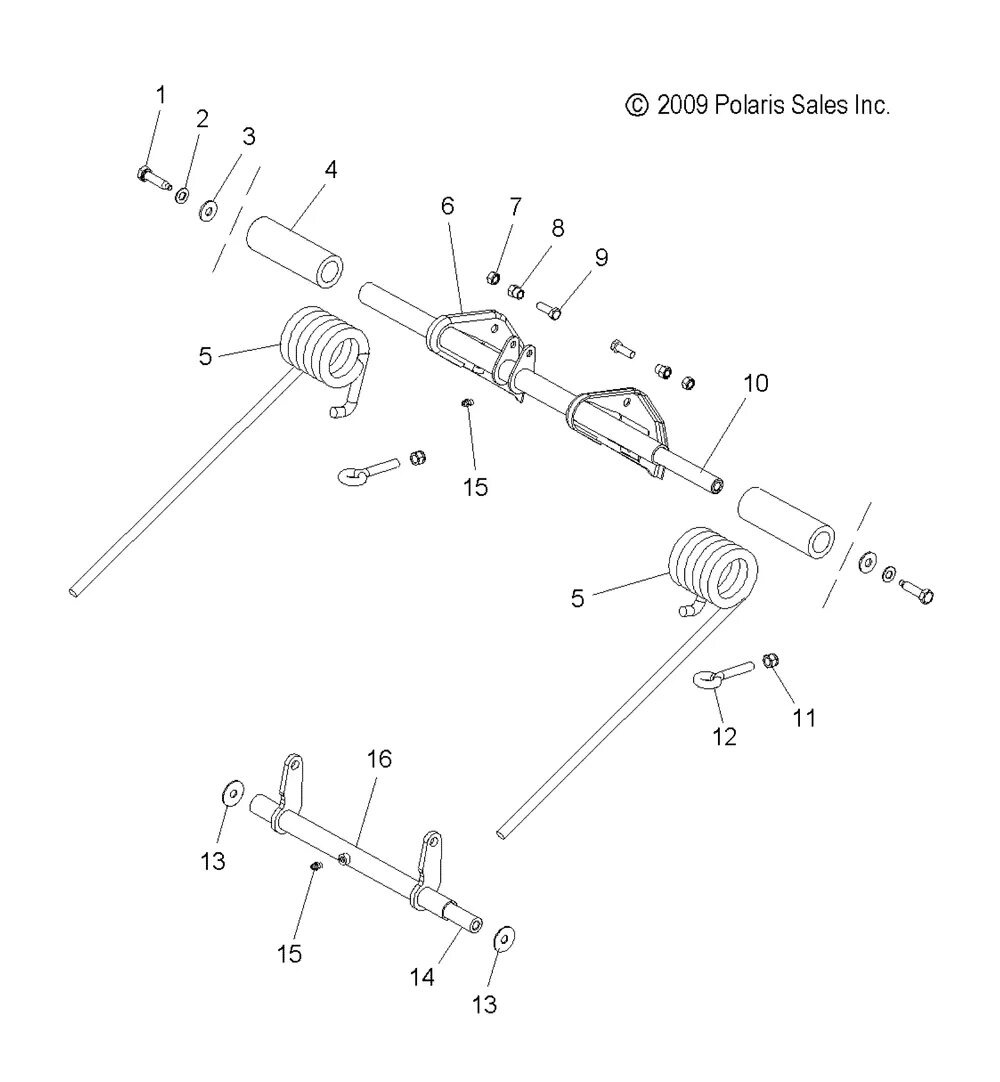 © 2009 Polaris Sales Inc.

1
2
3
4
6
7
8
9
5
10
15
5
11
12
16
13
15
14
13