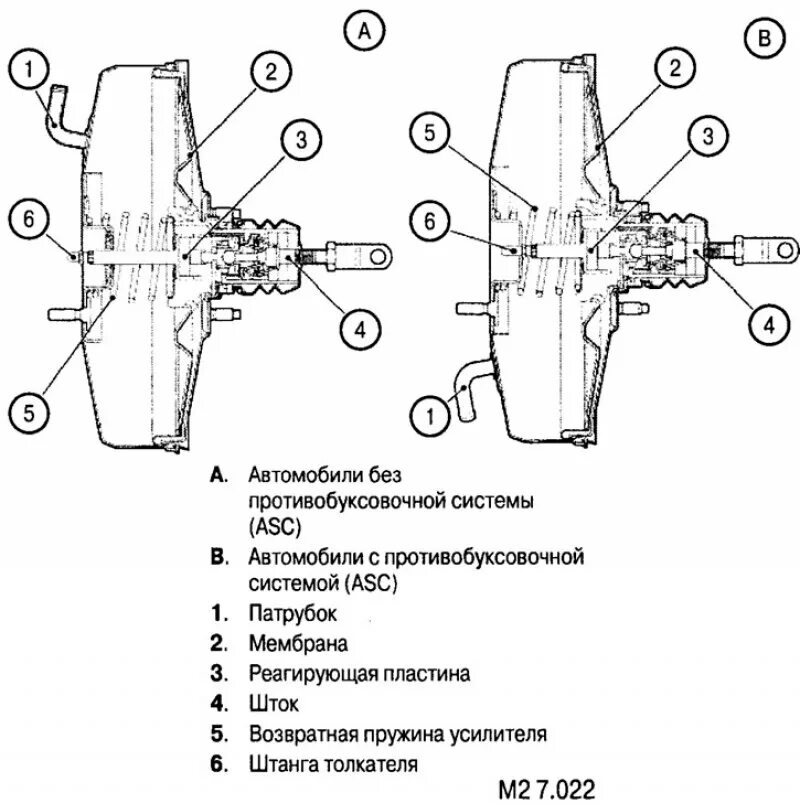 A

1

2

3

6

4

5

B

2

5

3

6

4

1

A. Автомобили без противобуксовочной системы (ASC)

B. Автомобили с противобуксовочной системой (ASC)

1. Патрубок

2. Мембрана

3. Реагирующая пластина

4. Шток

5. Возвратная пружина усилителя

6. Штанга толкателя

M2 7.022