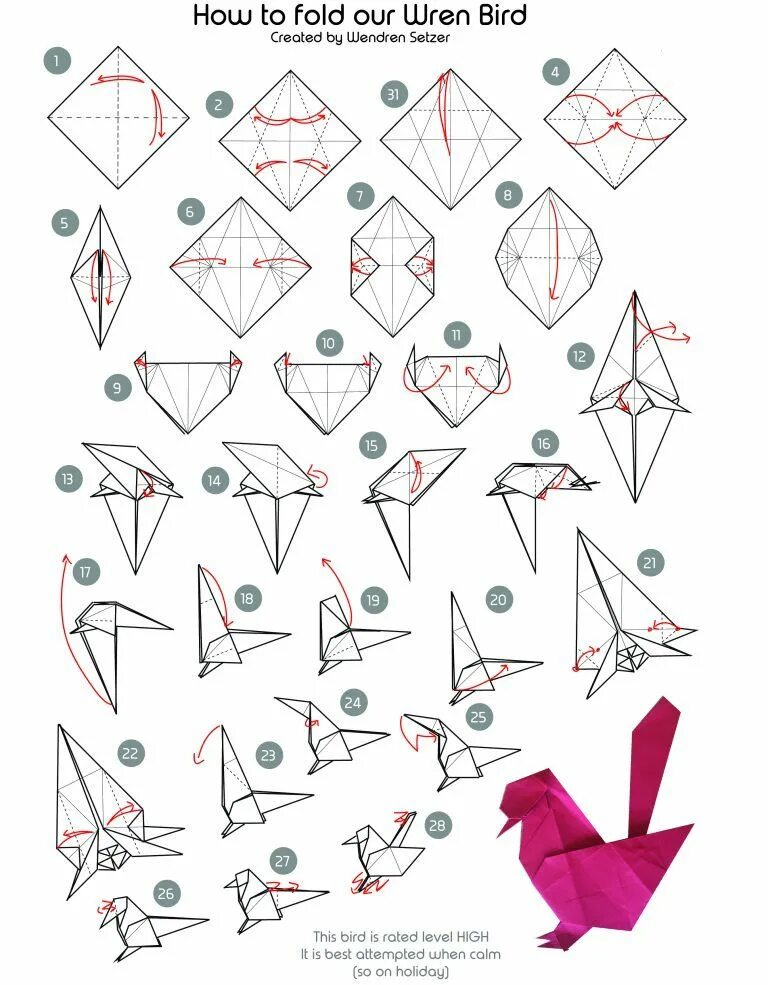 How to fold our Wren Bird
Created by Wendren Setzer

1
2
31
4
5
6
7
8
9
10
11
12
13
14
15
16
17
18
19
20
21
22
23
24
25
26
27
28

This bird is rated level HIGH
It is best attempted when calm
(so on holiday)