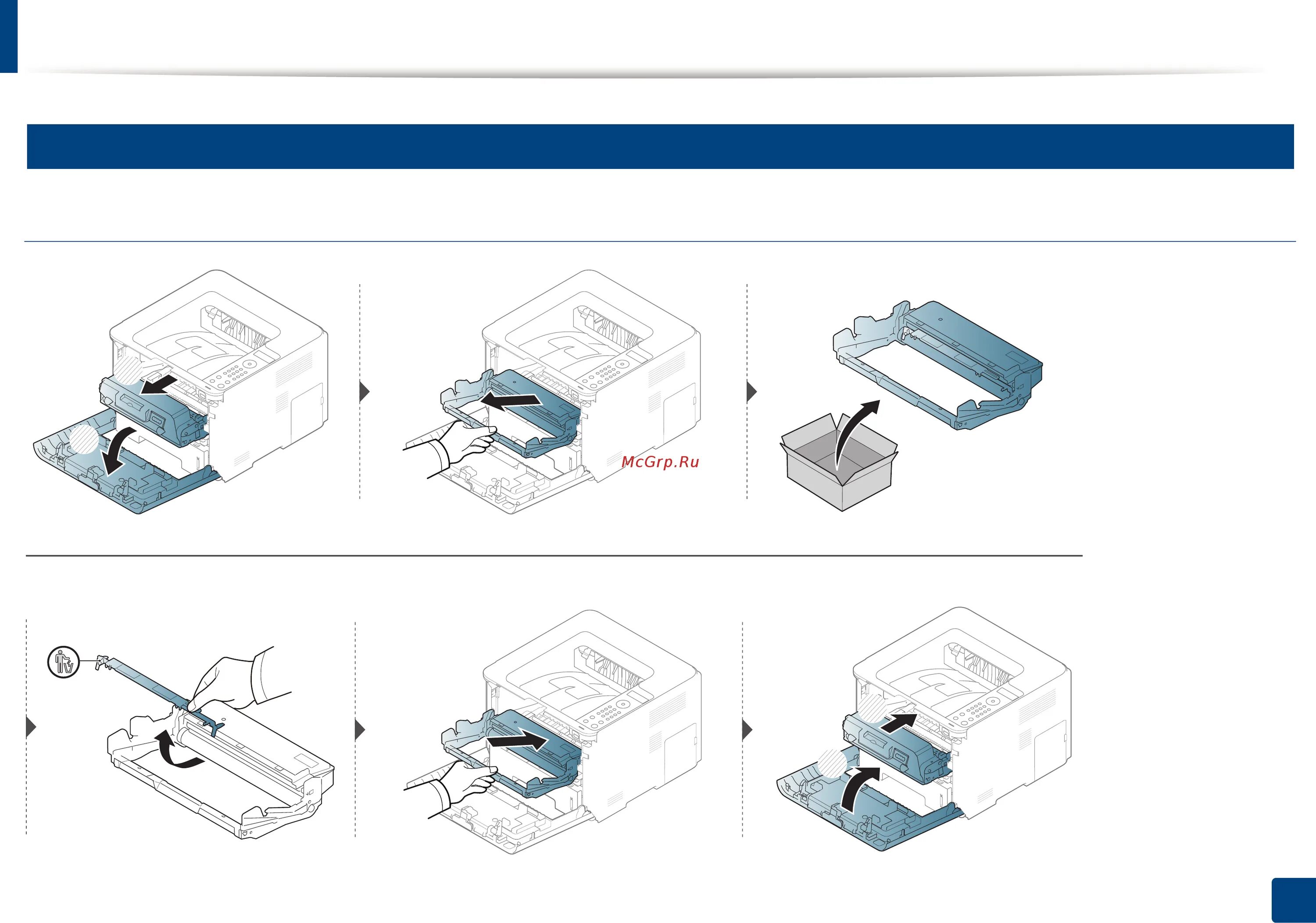 McGrp.Ru