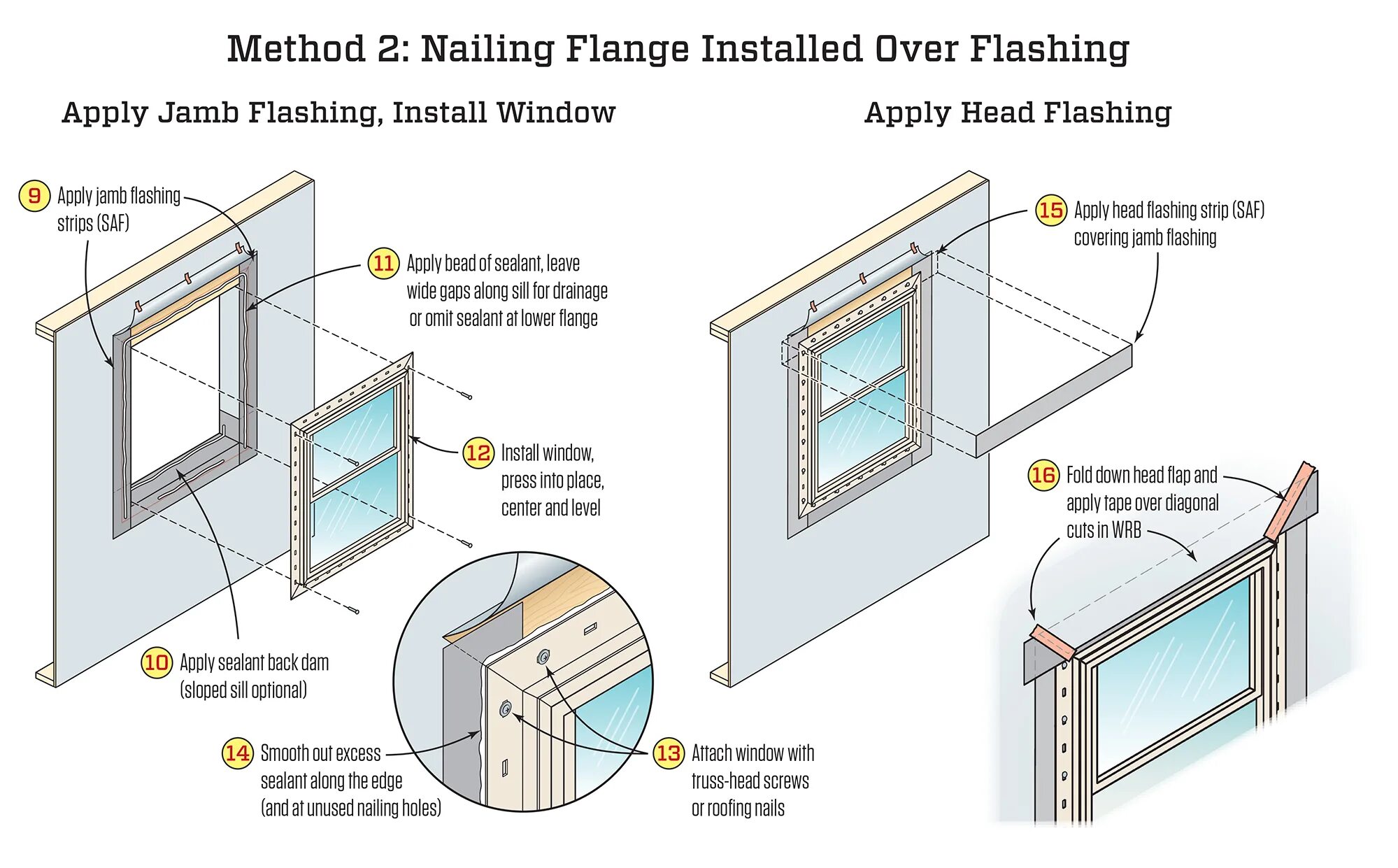 Method 2: Nailing Flange Installed Over Flashing

Apply Jamb Flashing, Install Window

9 Apply jamb flashing strips (SAF)

11 Apply bead of sealant, leave wide gaps along sill for drainage or omit sealant at lower flange

12 Install window, press into place, center and level

10 Apply sealant back dam (sloped sill optional)

14 Smooth out excess sealant along the edge (and at unused nailing holes)

13 Attach window with truss-head screws or roofing nails

Apply Head Flashing

15 Apply head flashing strip (SAF) covering jamb flashing

16 Fold down head flap and apply tape over diagonal cuts in WRB