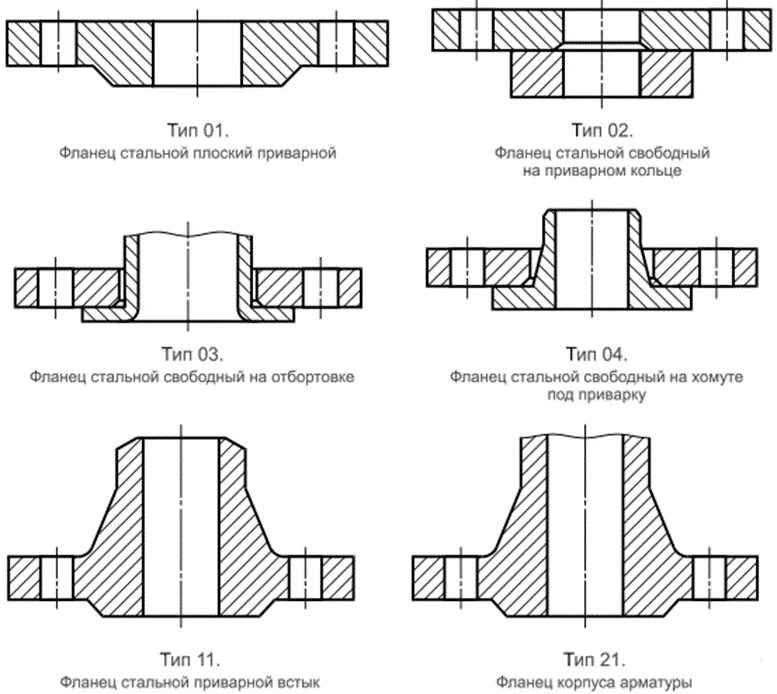 Тип 01.
Фланец стальной плоский приварной

Тип 02.
Фланец стальной свободный на приварном кольце

Тип 03.
Фланец стальной свободный на отбортовке

Тип 04.
Фланец стальной свободный на хомуте под приварку

Тип 11.
Фланец стальной приварной встык

Тип 21.
Фланец корпуса арматуры