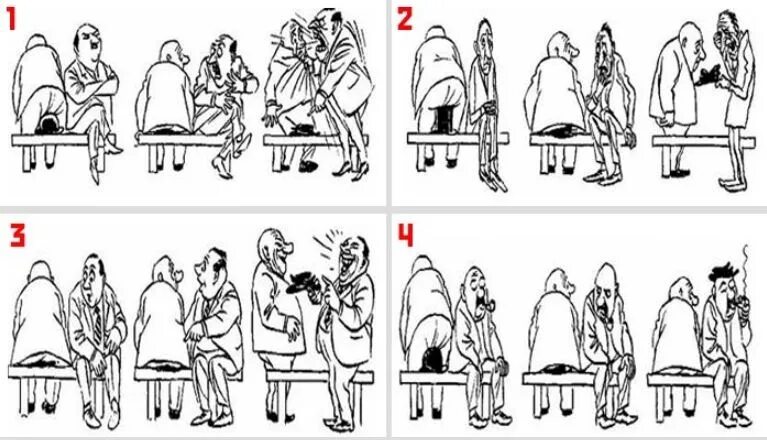 1

2

3

4