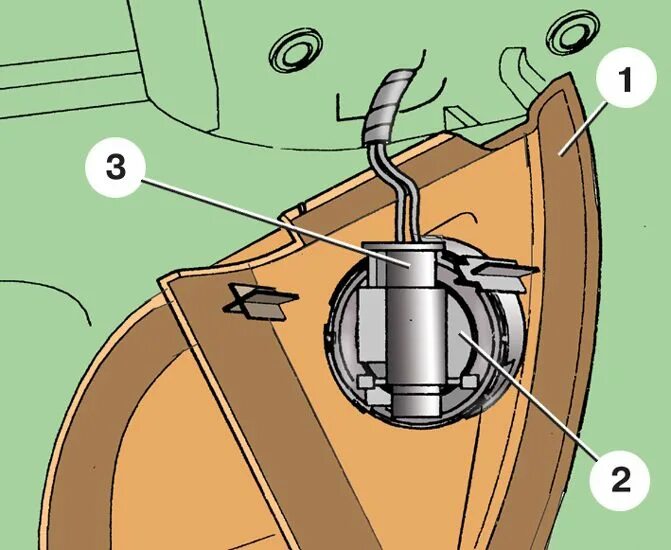 1
3
2