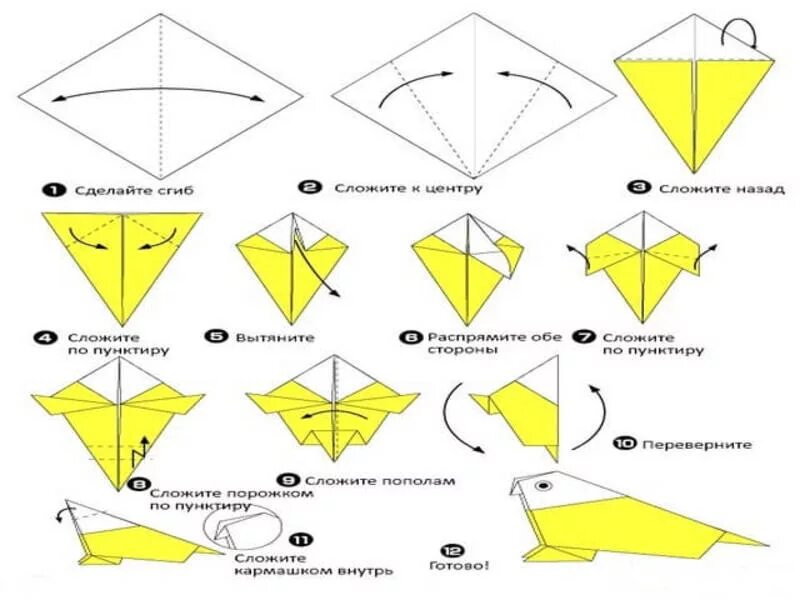 1 Сделайте сгиб

2 Сложите к центру

3 Сложите назад

4 Сложите по пунктиру

5 Вытяните

6 Распрямите обе стороны

7 Сложите по пунктиру

8 Сложите порожком по пунктиру

9 Сложите пополам

10 Переверните

11 Сложите кармашком внутрь

12 Готово!