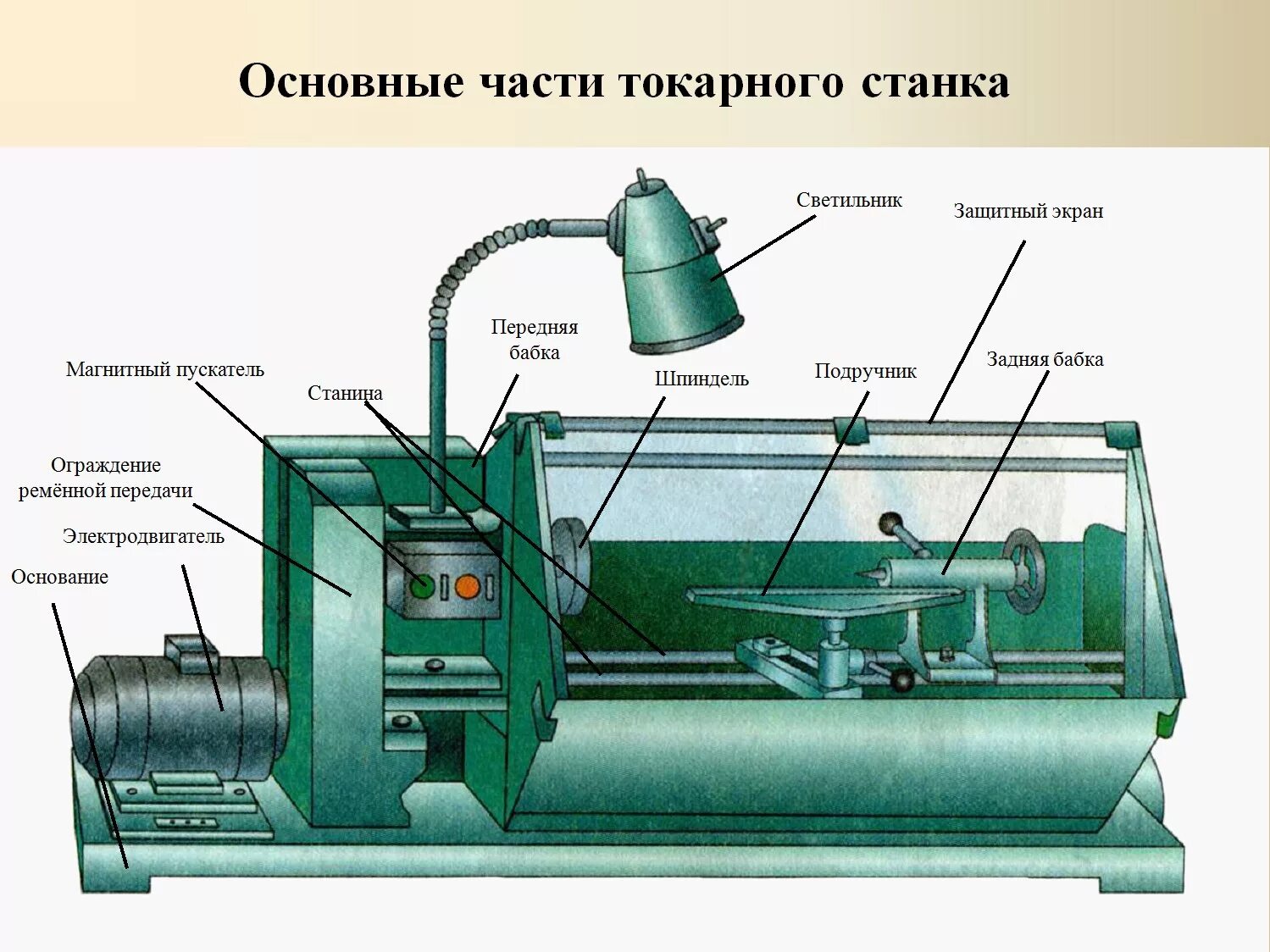 Основные части токарного станка

Светильник

Защитный экран

Передняя бабка

Магнитный пускатель

Станина

Шпиндель

Подручник

Задняя бабка

Ограждение ремённой передачи

Электродвигатель

Основание