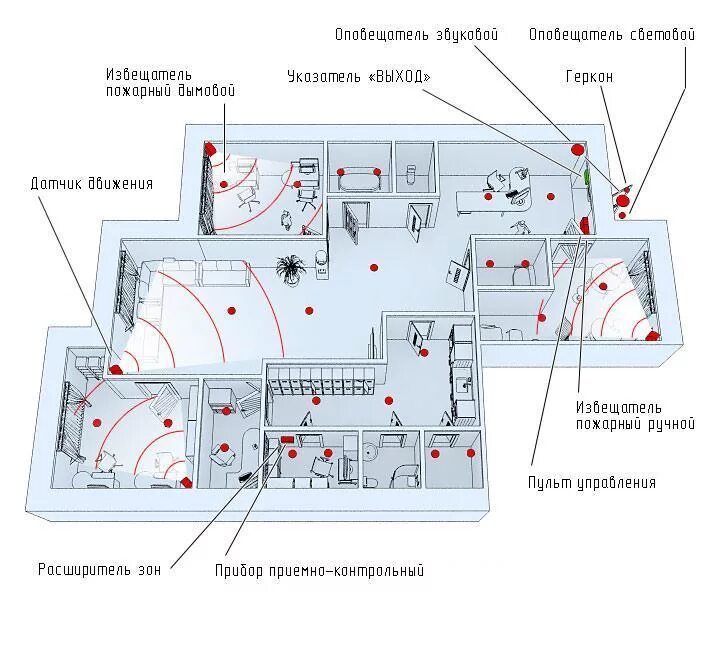 Оповещатель звуковой

Оповещатель световой

Извещатель пожарный дымовой

Указатель «ВЫХОД»

Геркон

Датчик движения

Извещатель пожарный ручной

Пульт управления

Расширитель зон

Прибор приемно-контрольный