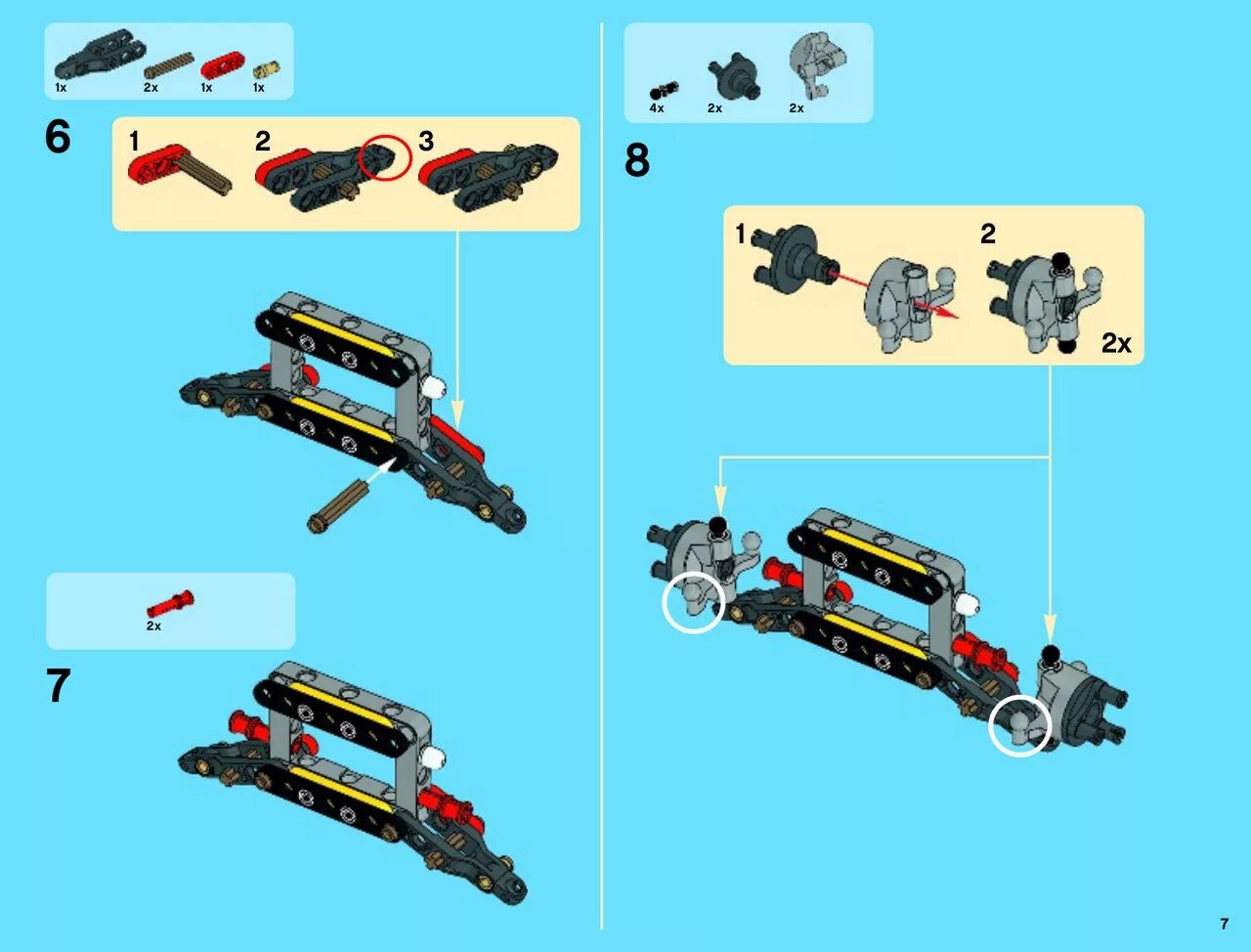 1x 2x 1x 1x

6

1 2 3

2x

7

4x 2x 2x

8

1 2

2x

7